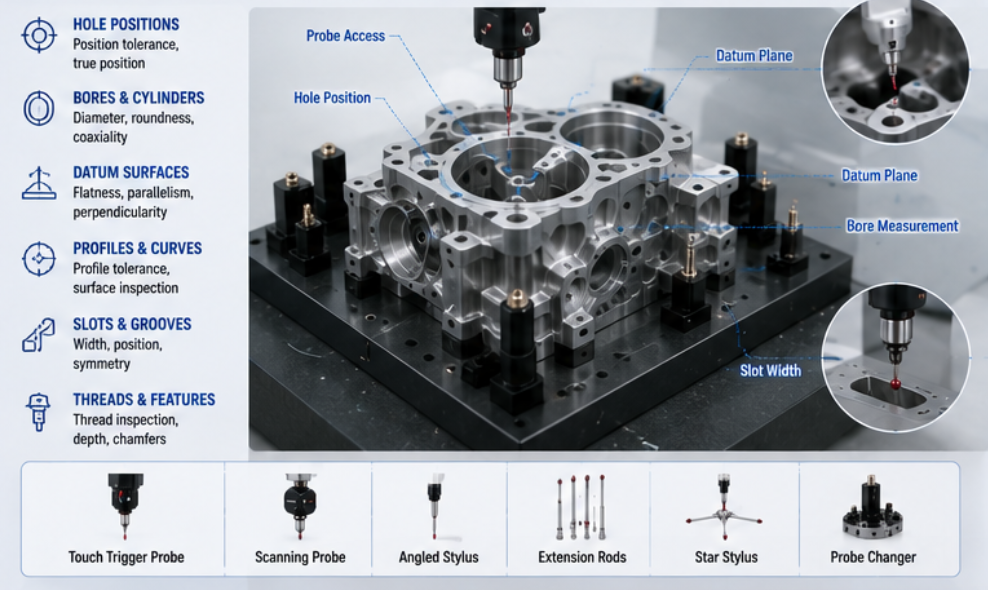 HOLE POSITIONS
Position tolerance, true position

BORES & CYLINDERS
Diameter, roundness, coaxiality

DATUM SURFACES
Flatness, parallelism, perpendicularity

PROFILES & CURVES
Profile tolerance, surface inspection

SLOTS & GROOVES
Width, position, symmetry

THREADS & FEATURES
Thread inspection, depth, chamfers

Probe Access
Hole Position
Datum Plane
Datum Plane
Bore Measurement
Slot Width

Touch Trigger Probe
Scanning Probe
Angled Stylus
Extension Rods
Star Stylus
Probe Changer