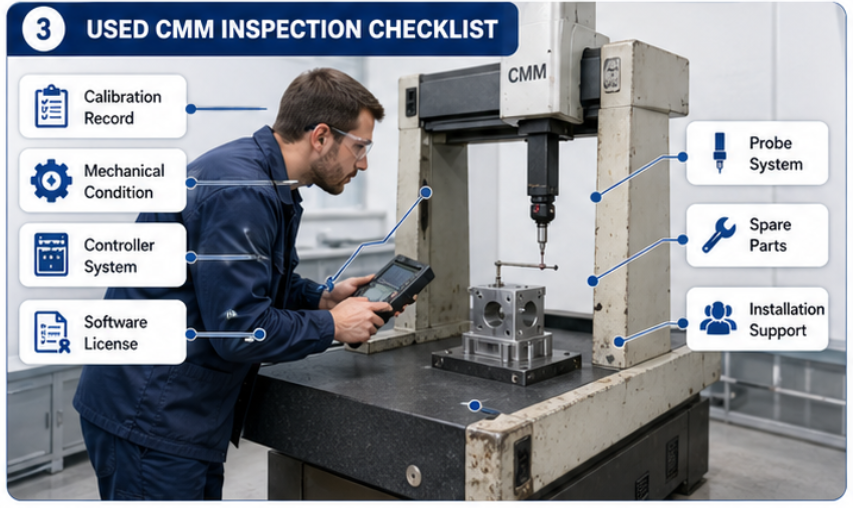 3 USED CMM INSPECTION CHECKLIST

Calibration Record

Mechanical Condition

Controller System

Software License

CMM

Probe System

Spare Parts

Installation Support