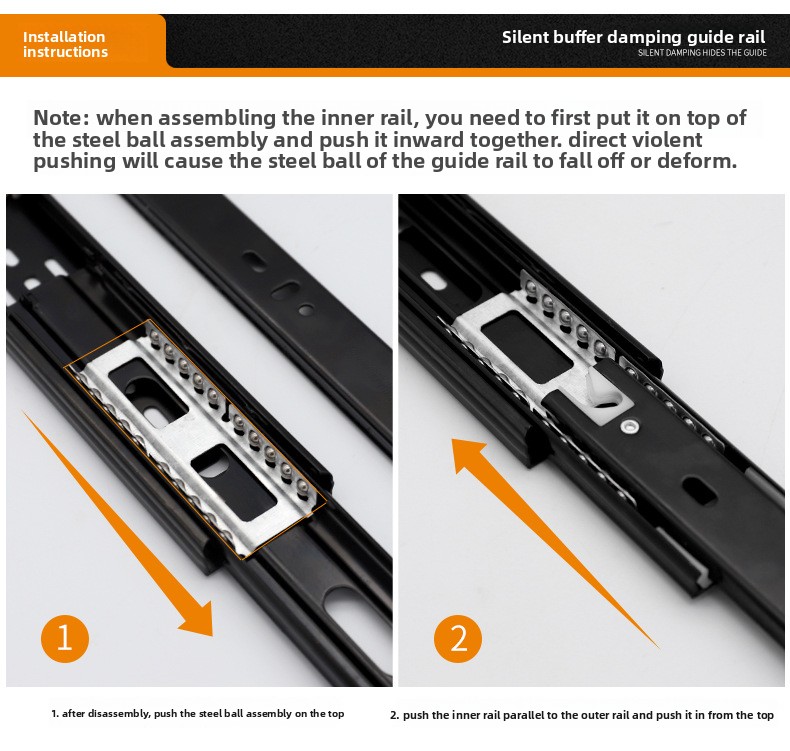 Installation instructions

Silent buffer damping guide rail
SILENT DAMPING HIDES THE GUIDE

Note: when assembling the inner rail, you need to first put it on top of the steel ball assembly and push it inward together. direct violent pushing will cause the steel ball of the guide rail to fall off or deform.

1

2

1. after disassembly, push the steel ball assembly on the top

2. push the inner rail parallel to the outer rail and push it in from the top