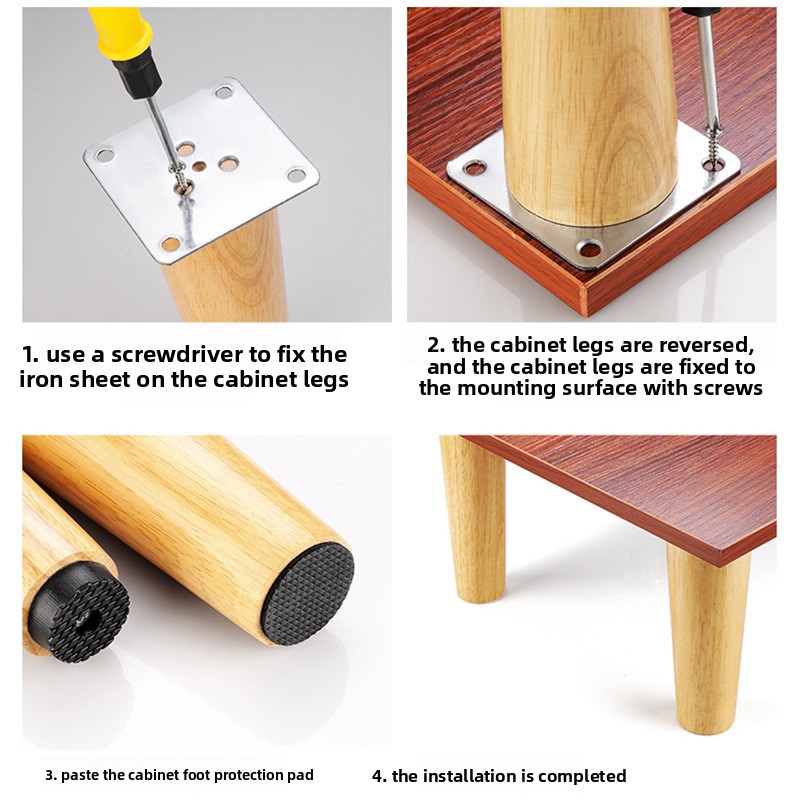 1. use a screwdriver to fix the iron sheet on the cabinet legs

2. the cabinet legs are reversed, and the cabinet legs are fixed to the mounting surface with screws

3. paste the cabinet foot protection pad

4. the installation is completed