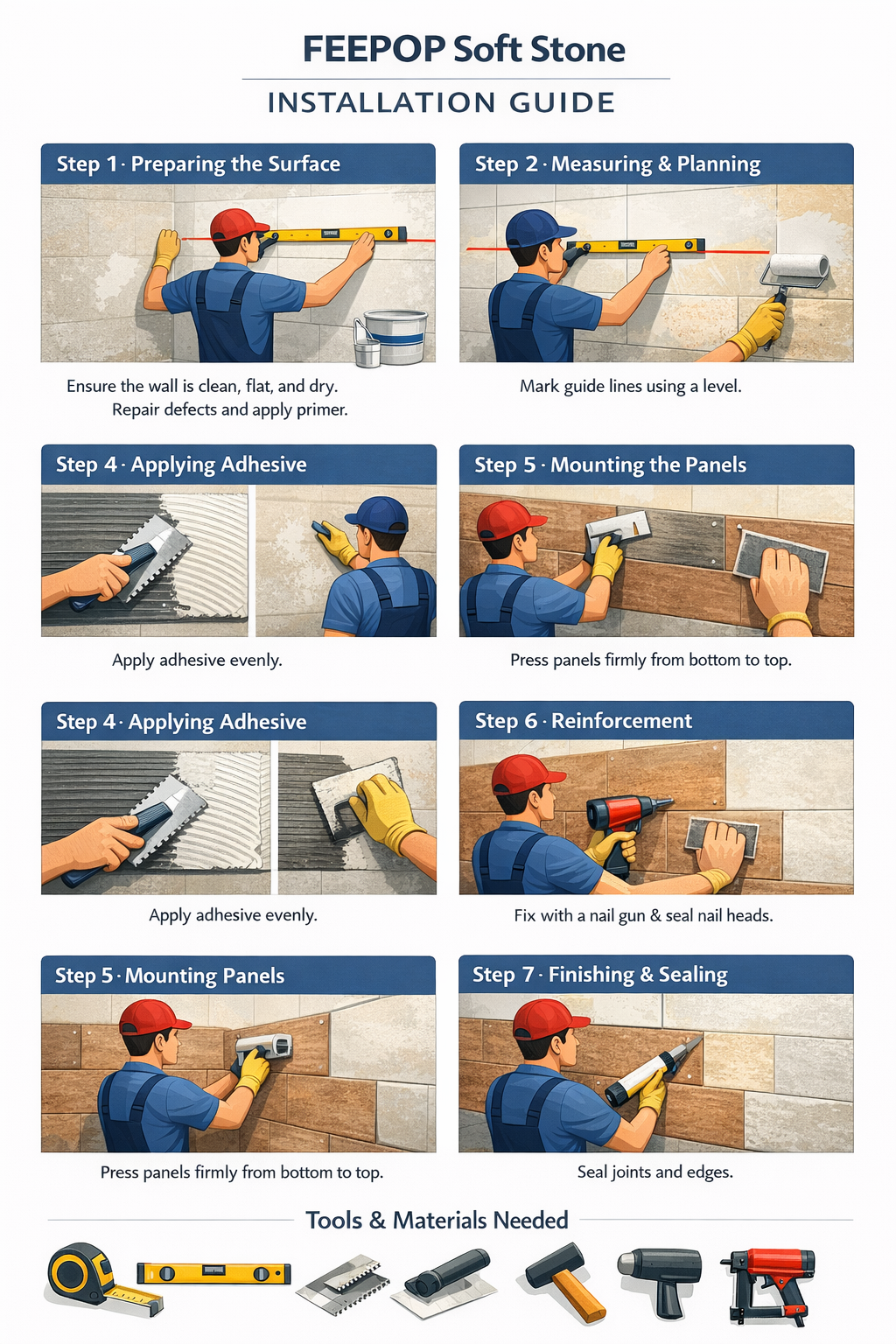 FEEPOP Soft Stone

INSTALLATION GUIDE

Step 1 · Preparing the Surface

Ensure the wall is clean, flat, and dry. Repair defects and apply primer.

Step 2 · Measuring & Planning

Mark guide lines using a level.

Step 4 · Applying Adhesive

Apply adhesive evenly.

Step 5 · Mounting the Panels

Press panels firmly from bottom to top.

Step 4 · Applying Adhesive

Apply adhesive evenly.

Step 6 · Reinforcement

Fix with a nail gun & seal nail heads.

Step 5 · Mounting Panels

Press panels firmly from bottom to top.

Step 7 · Finishing & Sealing

Seal joints and edges.

Tools & Materials Needed