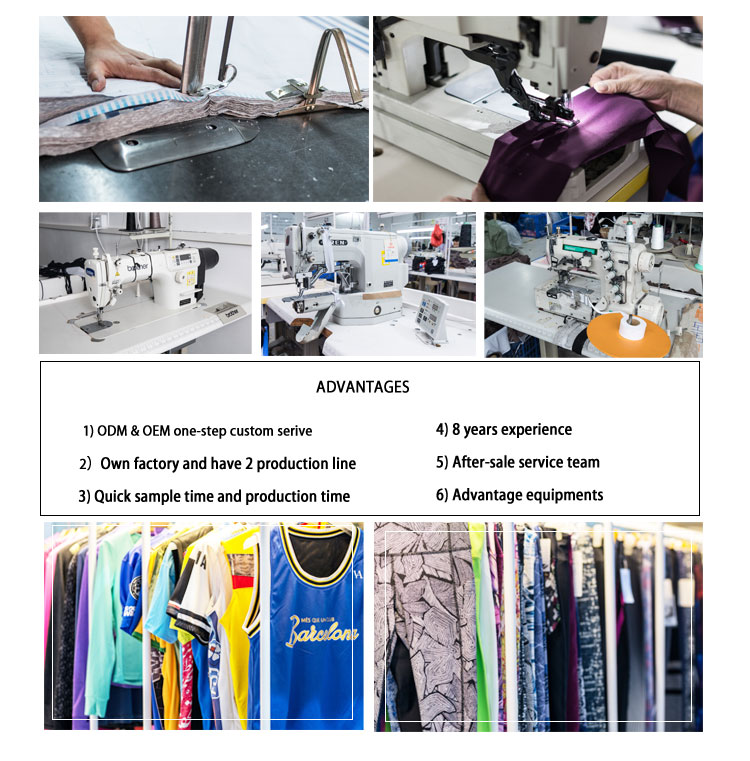 brother

brother

ADVANTAGES

1) ODM & OEM one-step custom serive

2) Own factory and have 2 production line

3) Quick sample time and production time

4) 8 years experience

5) After-sale service team

6) Advantage equipments

MÉS QUE UN CLUB
Barcelona