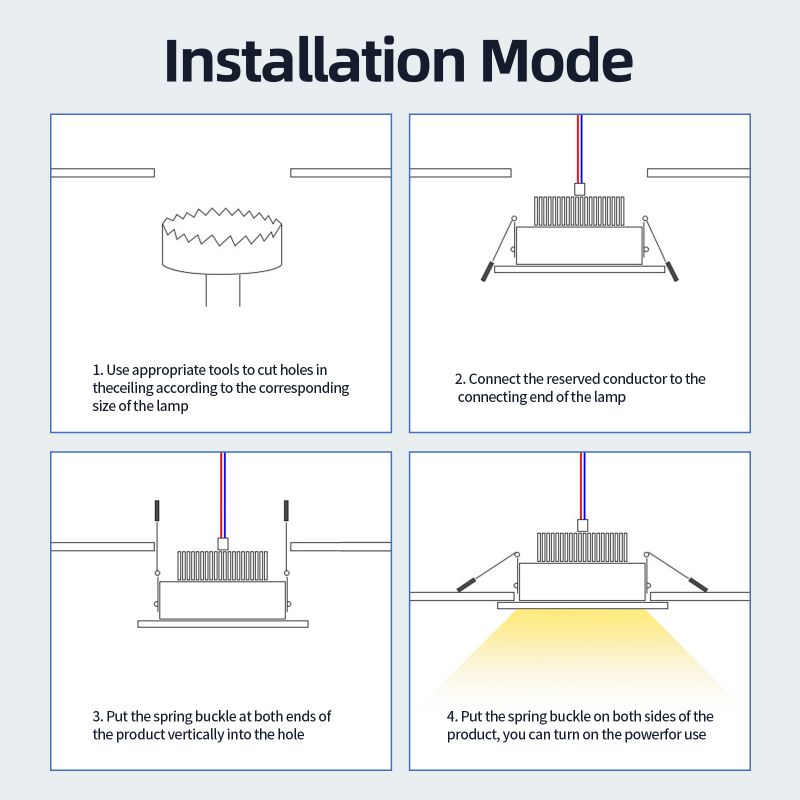 Installation Mode

1. Use appropriate tools to cut holes in theceiling according to the corresponding size of the lamp

2. Connect the reserved conductor to the connecting end of the lamp

3. Put the spring buckle at both ends of the product vertically into the hole

4. Put the spring buckle on both sides of the product, you can turn on the powerfor use