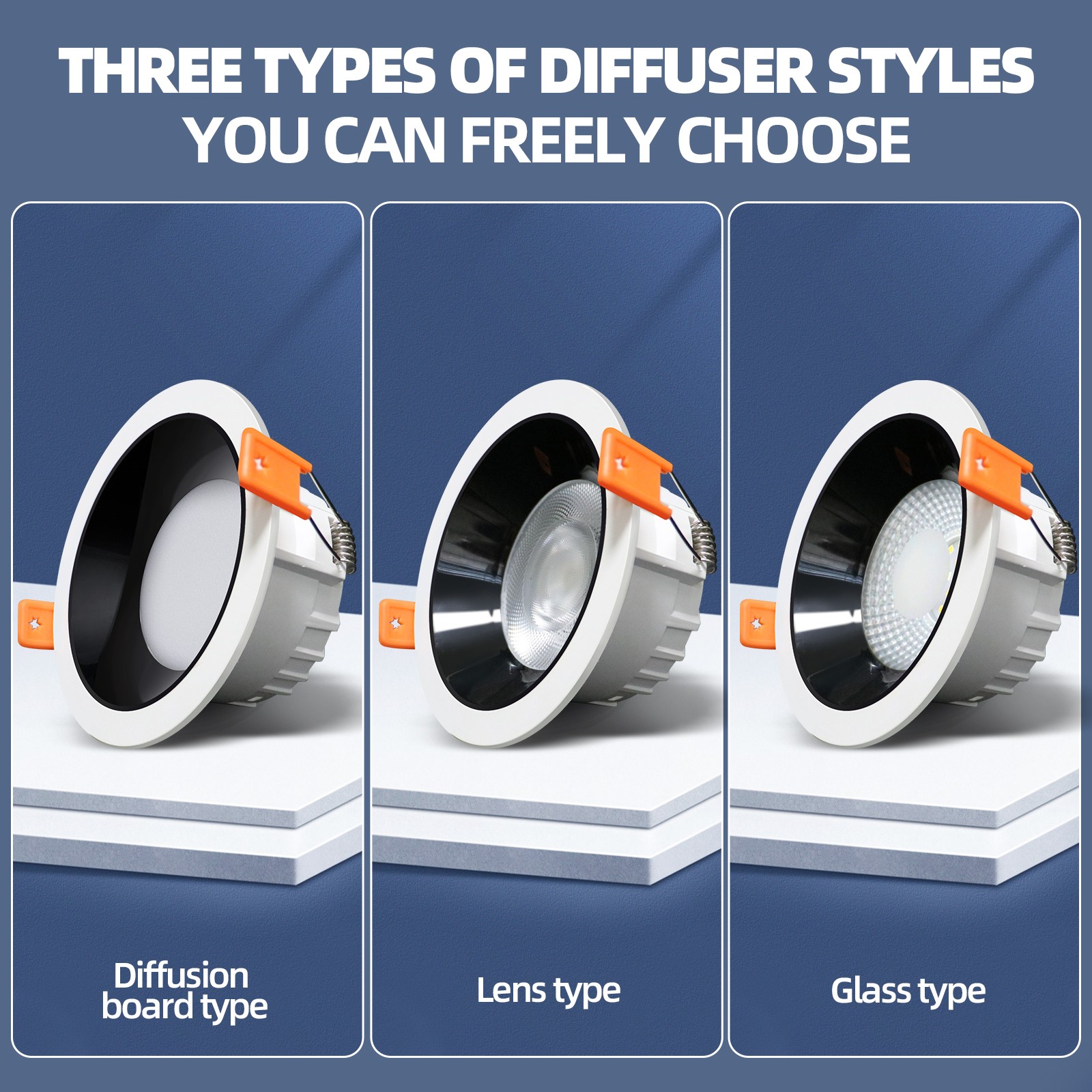 THREE TYPES OF DIFFUSER STYLES YOU CAN FREELY CHOOSE

Diffusion board type

Lens type

Glass type