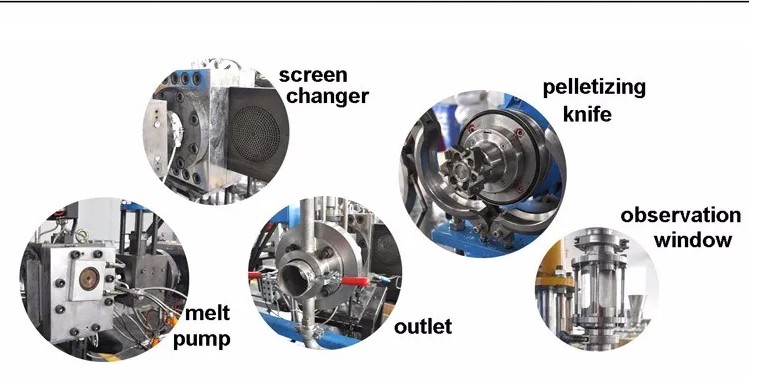 screen changer

pelletizing knife

observation window

melt pump

outlet