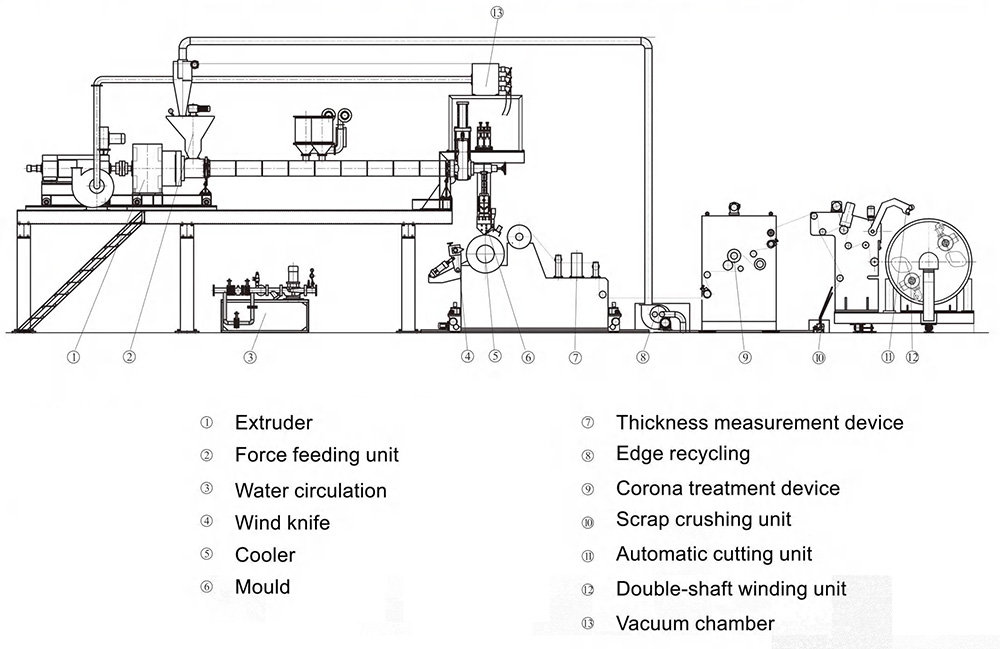 ⑬

① ② ③ ④ ⑤ ⑥ ⑦ ⑧ ⑨ ⑩ ⑪ ⑫

① Extruder
② Force feeding unit
③ Water circulation
④ Wind knife
⑤ Cooler
⑥ Mould

⑦ Thickness measurement device
⑧ Edge recycling
⑨ Corona treatment device
⑩ Scrap crushing unit
⑪ Automatic cutting unit
⑫ Double-shaft winding unit
⑬ Vacuum chamber