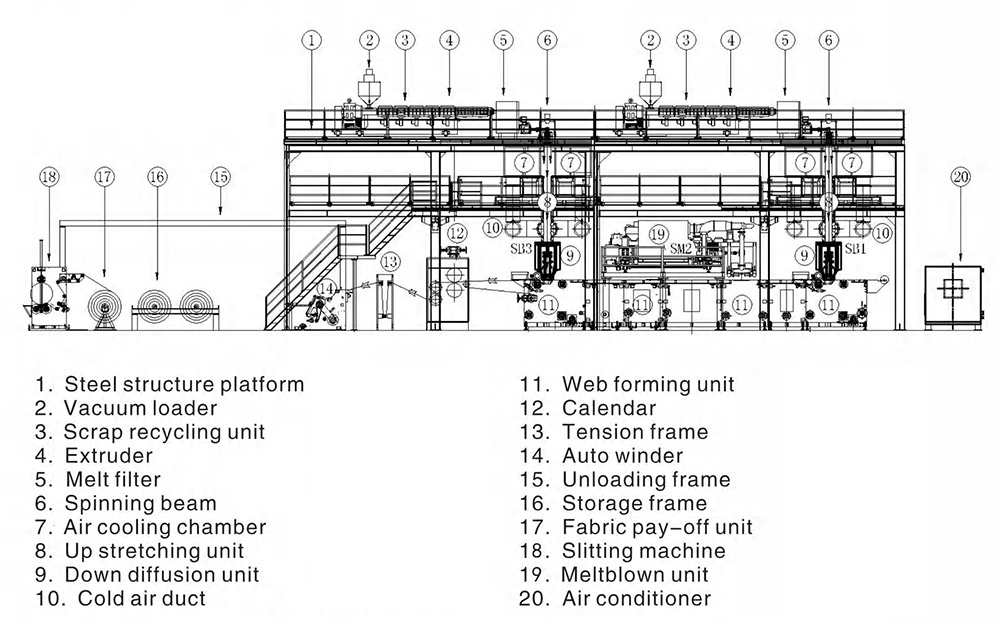 1 2 3 4 5 6 2 3 4 5 6

18 17 16 15 7 7 7 7 20

8 8

12 10 19 10

SB3 9 SM2 9 SB1

13

14

11 11 11 11

1. Steel structure platform
2. Vacuum loader
3. Scrap recycling unit
4. Extruder
5. Melt filter
6. Spinning beam
7. Air cooling chamber
8. Up stretching unit
9. Down diffusion unit
10. Cold air duct

11. Web forming unit
12. Calendar
13. Tension frame
14. Auto winder
15. Unloading frame
16. Storage frame
17. Fabric pay-off unit
18. Slitting machine
19. Meltblown unit
20. Air conditioner