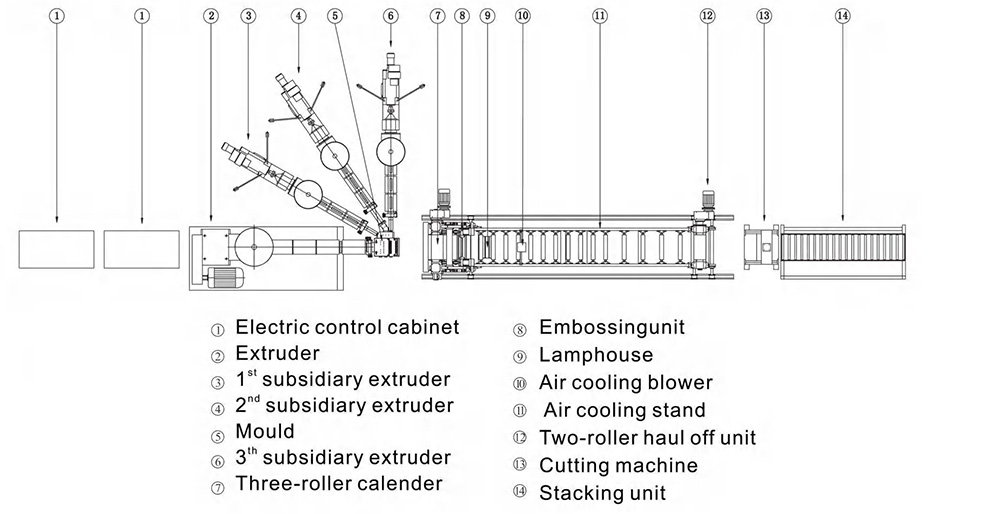 ① ① ② ③ ④ ⑤ ⑥ ⑦ ⑧ ⑨ ⑩ ⑪ ⑫ ⑬ ⑭

① Electric control cabinet
② Extruder
③ $1^{st}$ subsidiary extruder
④ $2^{nd}$ subsidiary extruder
⑤ Mould
⑥ $3^{th}$ subsidiary extruder
⑦ Three-roller calender

⑧ Embossingunit
⑨ Lamphouse
⑩ Air cooling blower
⑪ Air cooling stand
⑫ Two-roller haul off unit
⑬ Cutting machine
⑭ Stacking unit