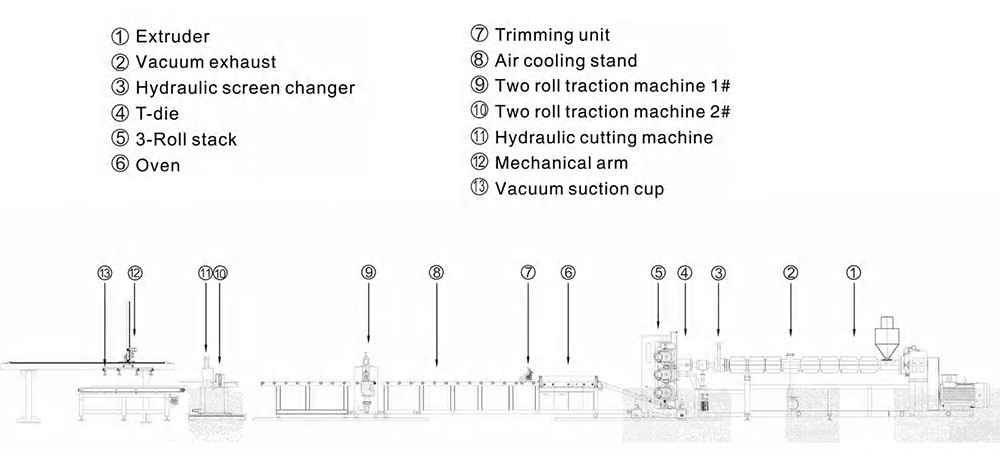 ① Extruder
② Vacuum exhaust
③ Hydraulic screen changer
④ T-die
⑤ 3-Roll stack
⑥ Oven

⑦ Trimming unit
⑧ Air cooling stand
⑨ Two roll traction machine 1#
⑩ Two roll traction machine 2#
⑪ Hydraulic cutting machine
⑫ Mechanical arm
⑬ Vacuum suction cup

⑬ ⑫ ⑪ ⑩ ⑨ ⑧ ⑦ ⑥ ⑤ ④ ③ ② ①