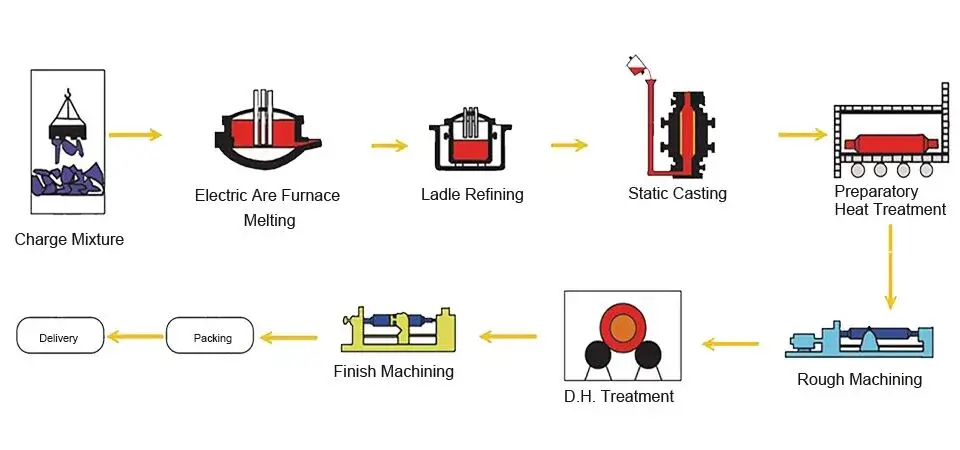 Charge Mixture

Electric Are Furnace Melting

Ladle Refining

Static Casting

Preparatory Heat Treatment

Rough Machining

D.H. Treatment

Finish Machining

Packing

Delivery