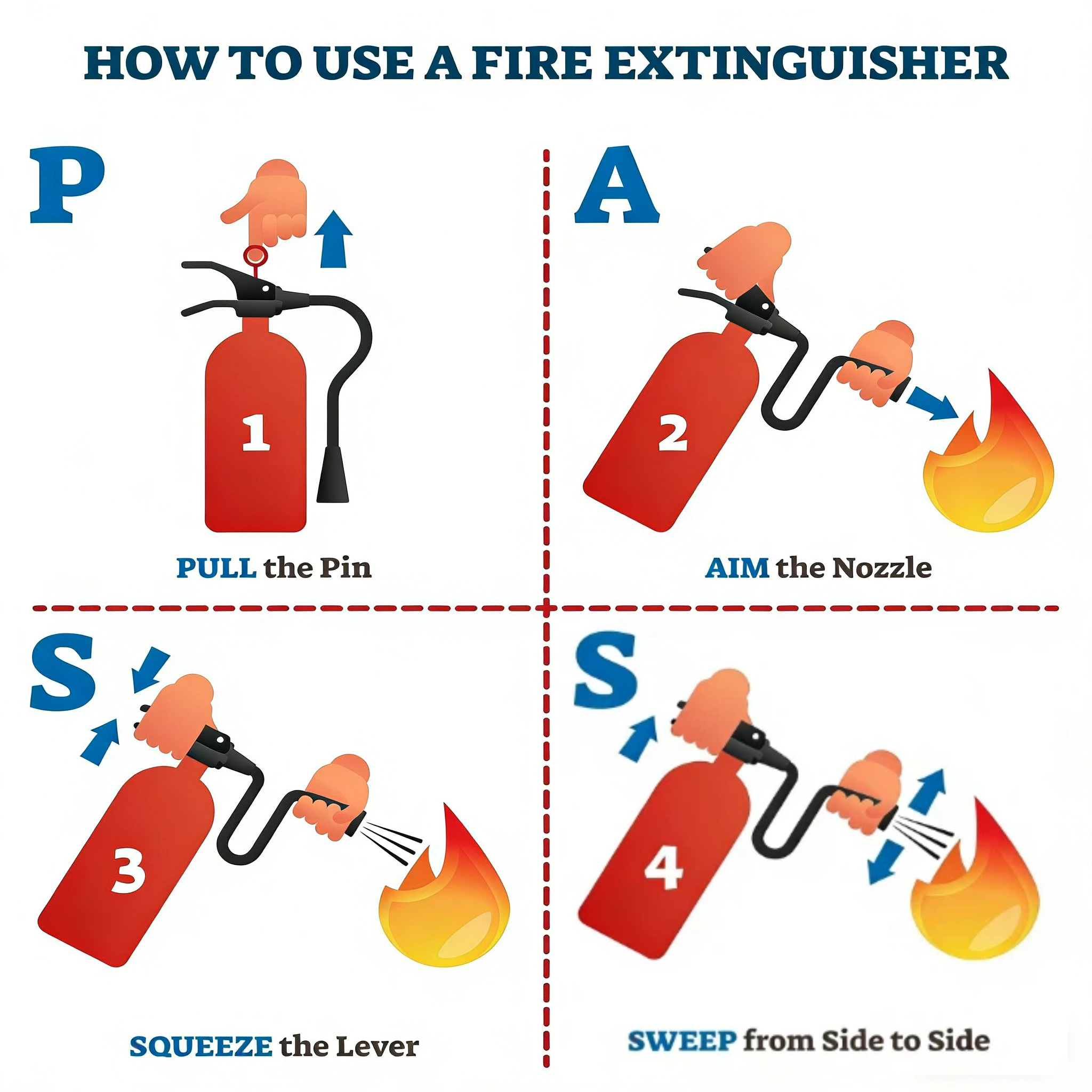 HOW TO USE A FIRE EXTINGUISHER

P

1

PULL the Pin

A

2

AIM the Nozzle

S

3

SQUEEZE the Lever

S

4

SWEEP from Side to Side