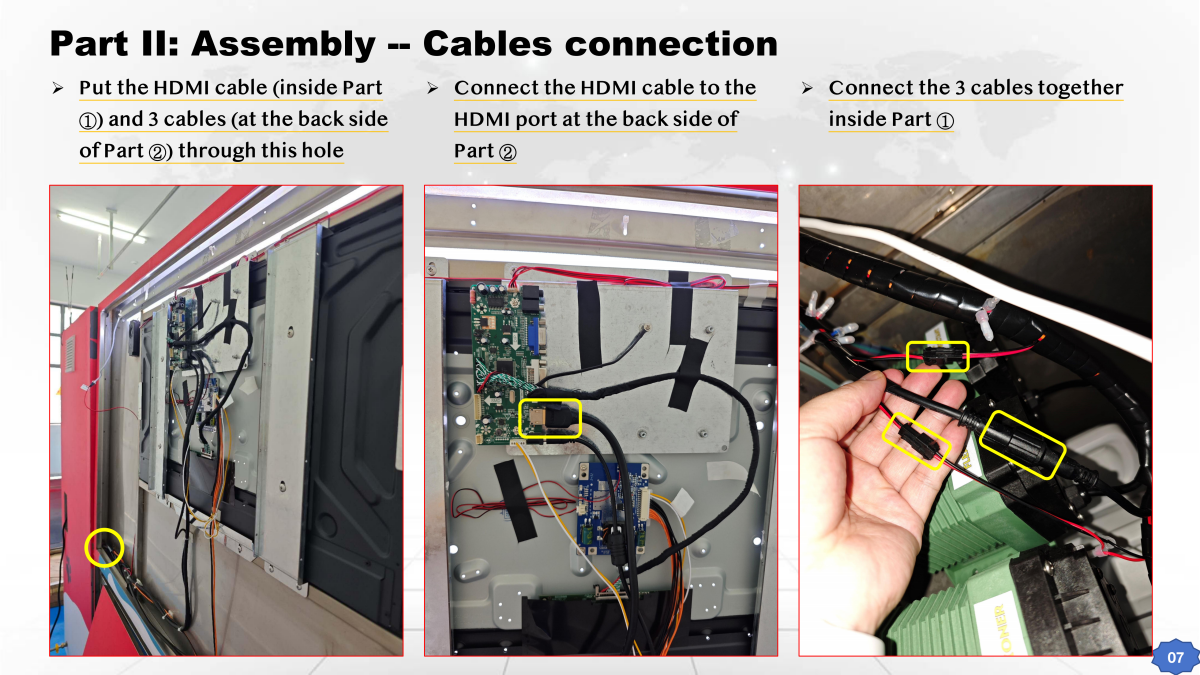 Part II: Assembly -- Cables connection

➢ Put the HDMI cable (inside Part ①) and 3 cables (at the back side of Part ②) through this hole

➢ Connect the HDMI cable to the HDMI port at the back side of Part ②

➢ Connect the 3 cables together inside Part ①

07