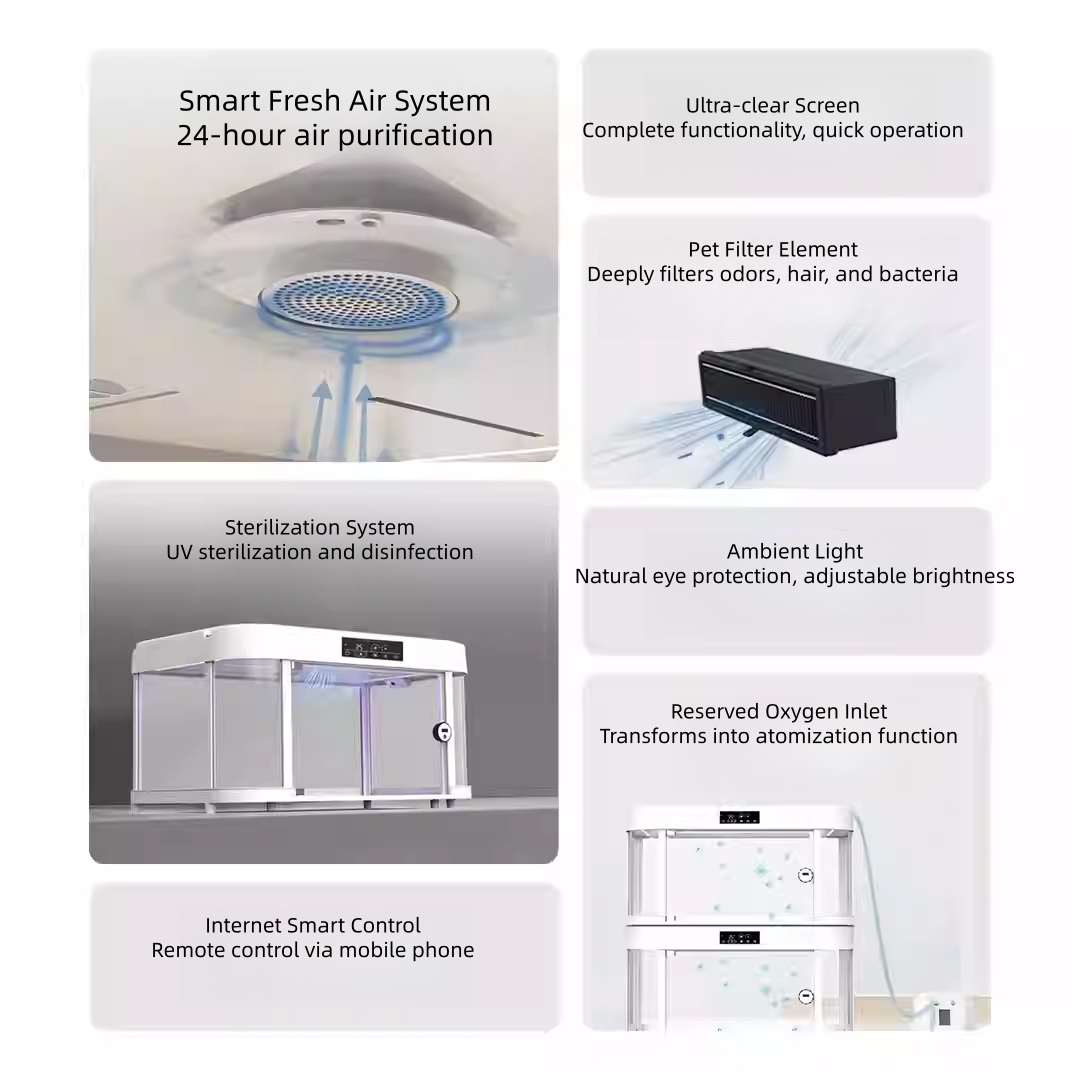 Smart Fresh Air System
24-hour air purification

Sterilization System
UV sterilization and disinfection

Internet Smart Control
Remote control via mobile phone

Ultra-clear Screen
Complete functionality, quick operation

Pet Filter Element
Deeply filters odors, hair, and bacteria

Ambient Light
Natural eye protection, adjustable brightness

Reserved Oxygen Inlet
Transforms into atomization function