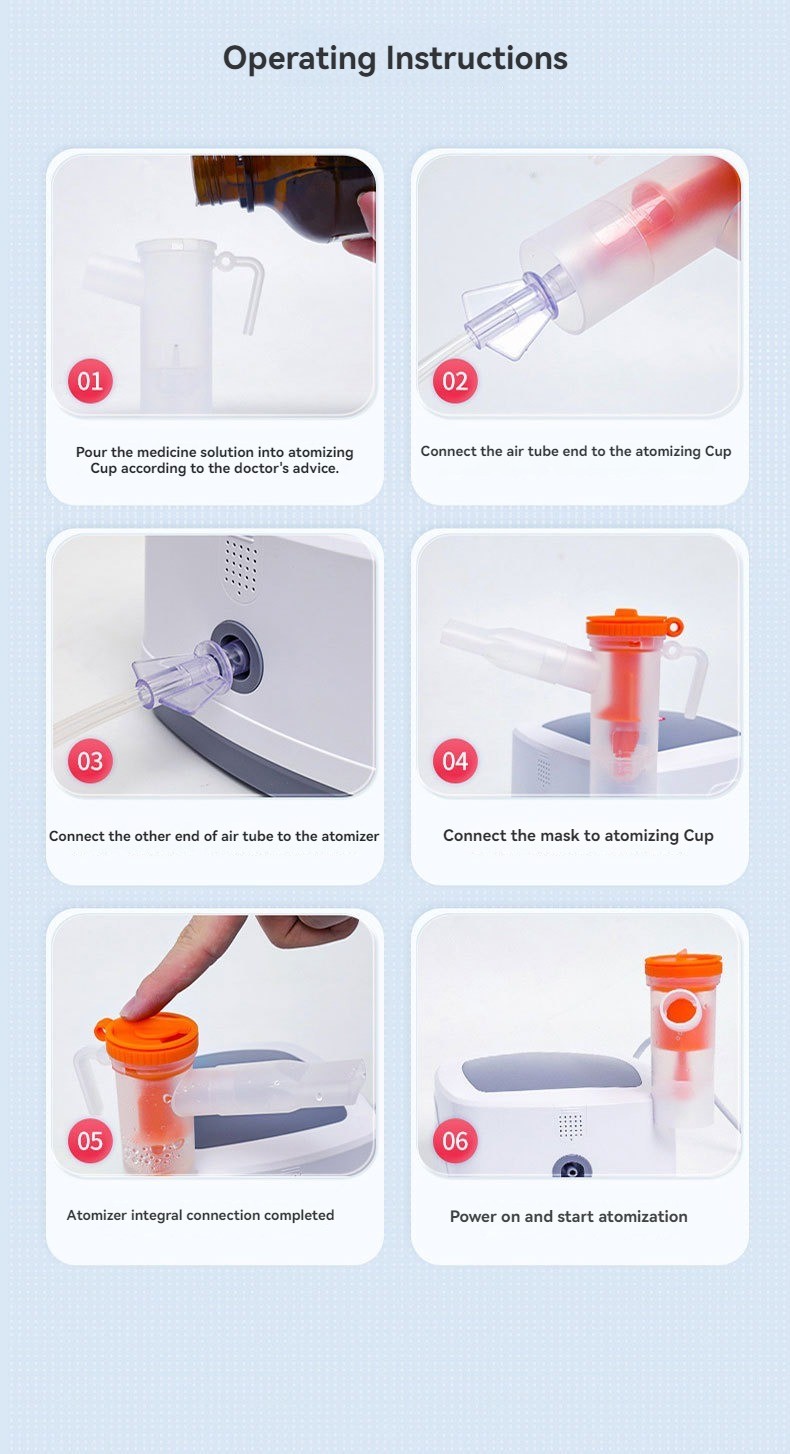 Operating Instructions

01

Pour the medicine solution into atomizing Cup according to the doctor's advice.

02

Connect the air tube end to the atomizing Cup

03

Connect the other end of air tube to the atomizer

04

Connect the mask to atomizing Cup

05

Atomizer integral connection completed

06

Power on and start atomization