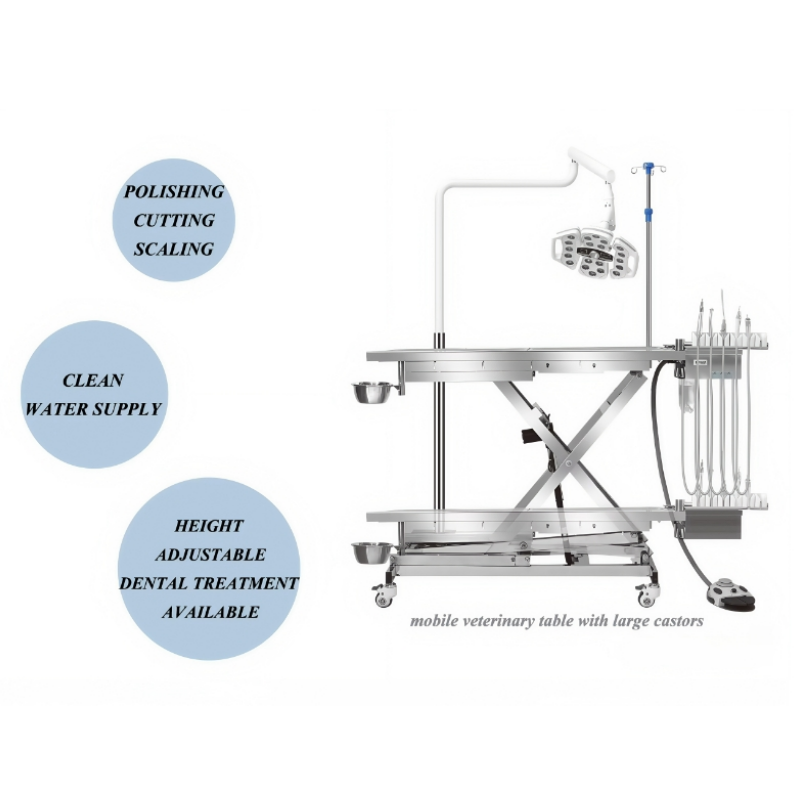 POLISHING
CUTTING
SCALING

CLEAN
WATER SUPPLY

HEIGHT
ADJUSTABLE
DENTAL TREATMENT
AVAILABLE

mobile veterinary table with large castors