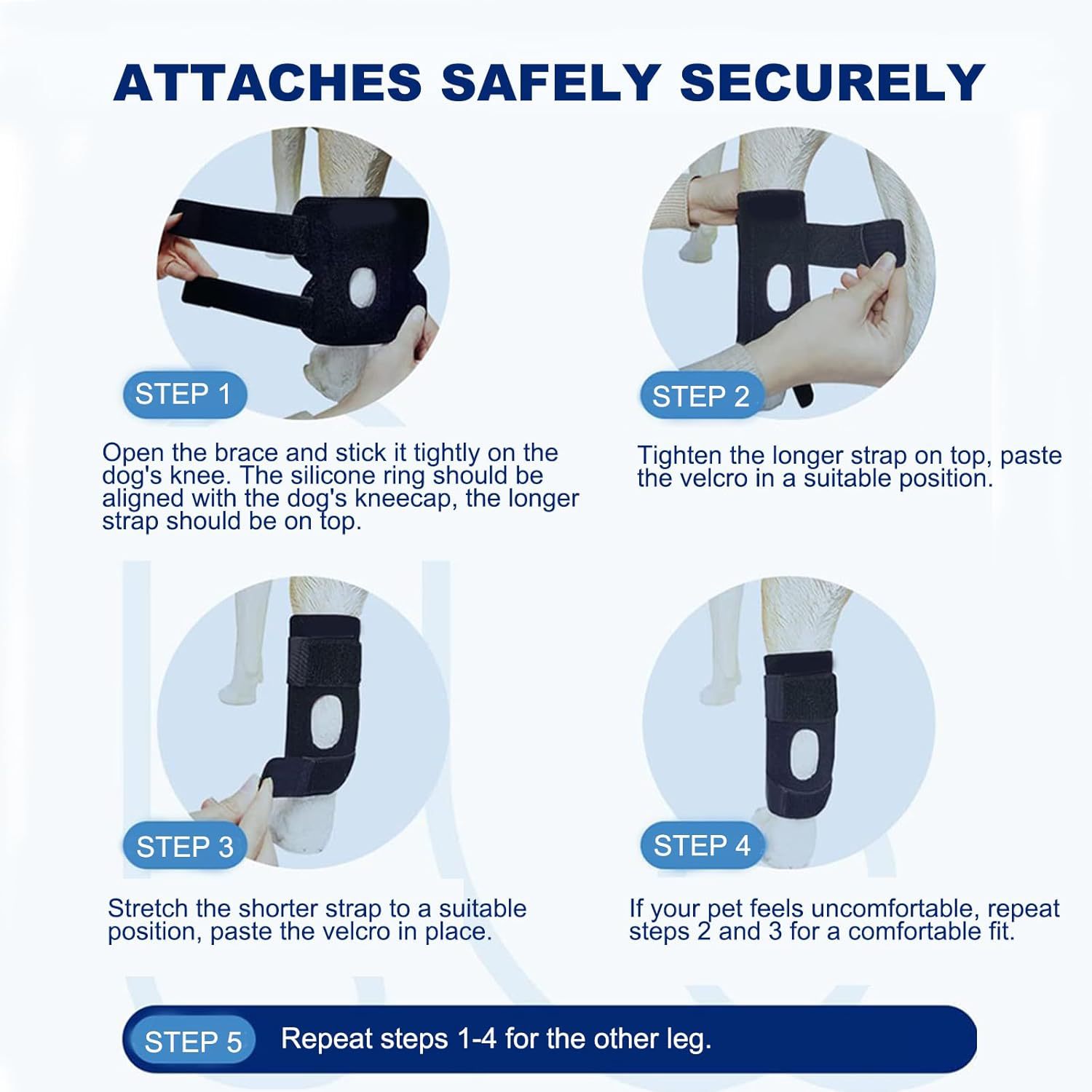 ATTACHES SAFELY SECURELY

STEP 1

Open the brace and stick it tightly on the dog's knee. The silicone ring should be aligned with the dog's kneecap, the longer strap should be on top.

STEP 2

Tighten the longer strap on top, paste the velcro in a suitable position.

STEP 3

Stretch the shorter strap to a suitable position, paste the velcro in place.

STEP 4

If your pet feels uncomfortable, repeat steps 2 and 3 for a comfortable fit.

STEP 5 Repeat steps 1-4 for the other leg.