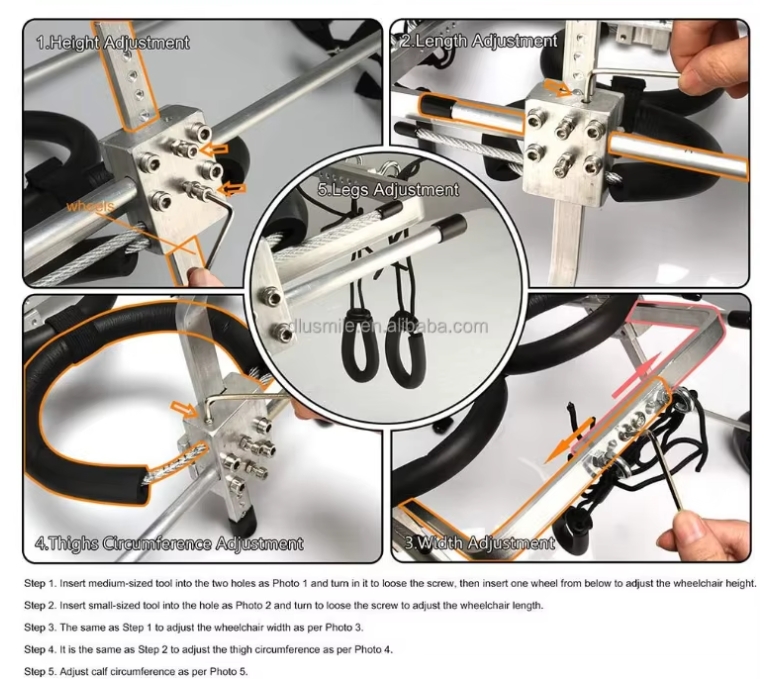 1.Height Adjustment

wheels

2.Length Adjustment

5.Legs Adjustment

dlusmie.en.alibaba.com

4.Thighs Circumference Adjustment

3.Width Adjustment

Step 1. Insert medium-sized tool into the two holes as Photo 1 and turn in it to loose the screw, then insert one wheel from below to adjust the wheelchair height.

Step 2. Insert small-sized tool into the hole as Photo 2 and turn to loose the screw to adjust the wheelchair length.

Step 3. The same as Step 1 to adjust the wheelchair width as per Photo 3.

Step 4. It is the same as Step 2 to adjust the thigh circumference as per Photo 4.

Step 5. Adjust calf circumference as per Photo 5.