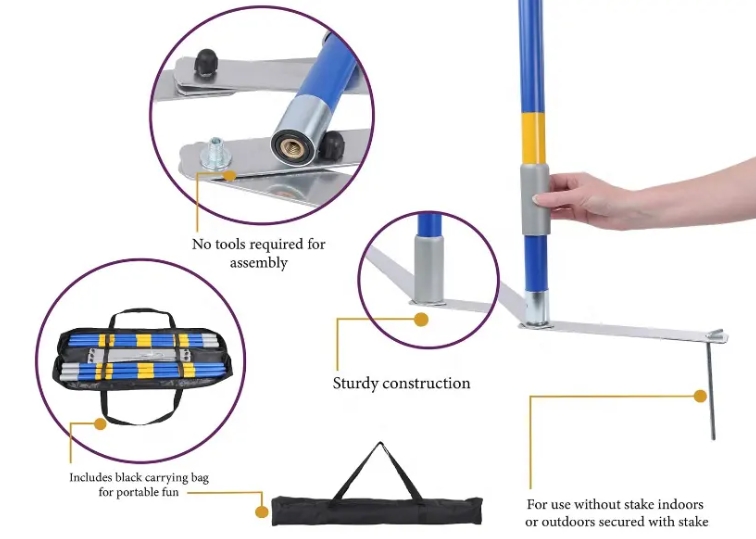 No tools required for assembly

Sturdy construction

Includes black carrying bag for portable fun

For use without stake indoors or outdoors secured with stake