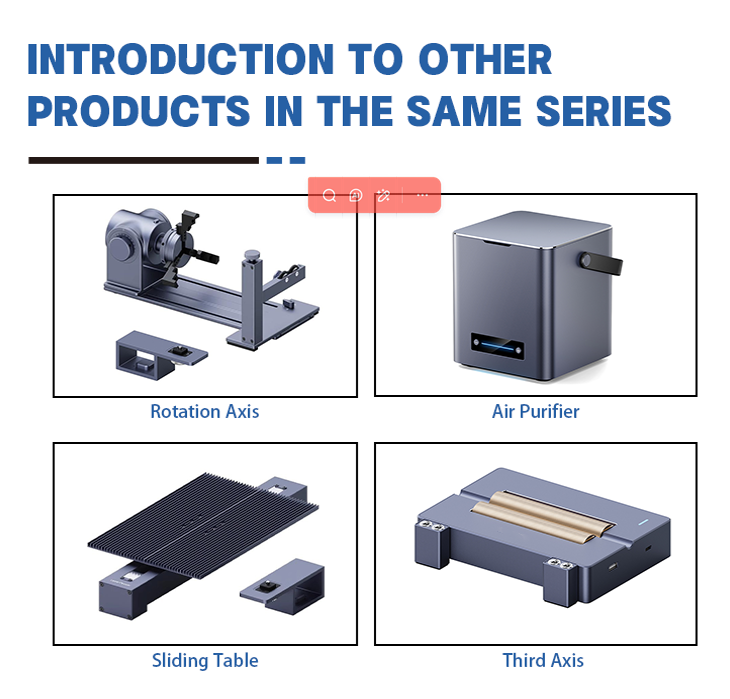 INTRODUCTION TO OTHER PRODUCTS IN THE SAME SERIES

Rotation Axis

Air Purifier

Sliding Table

Third Axis