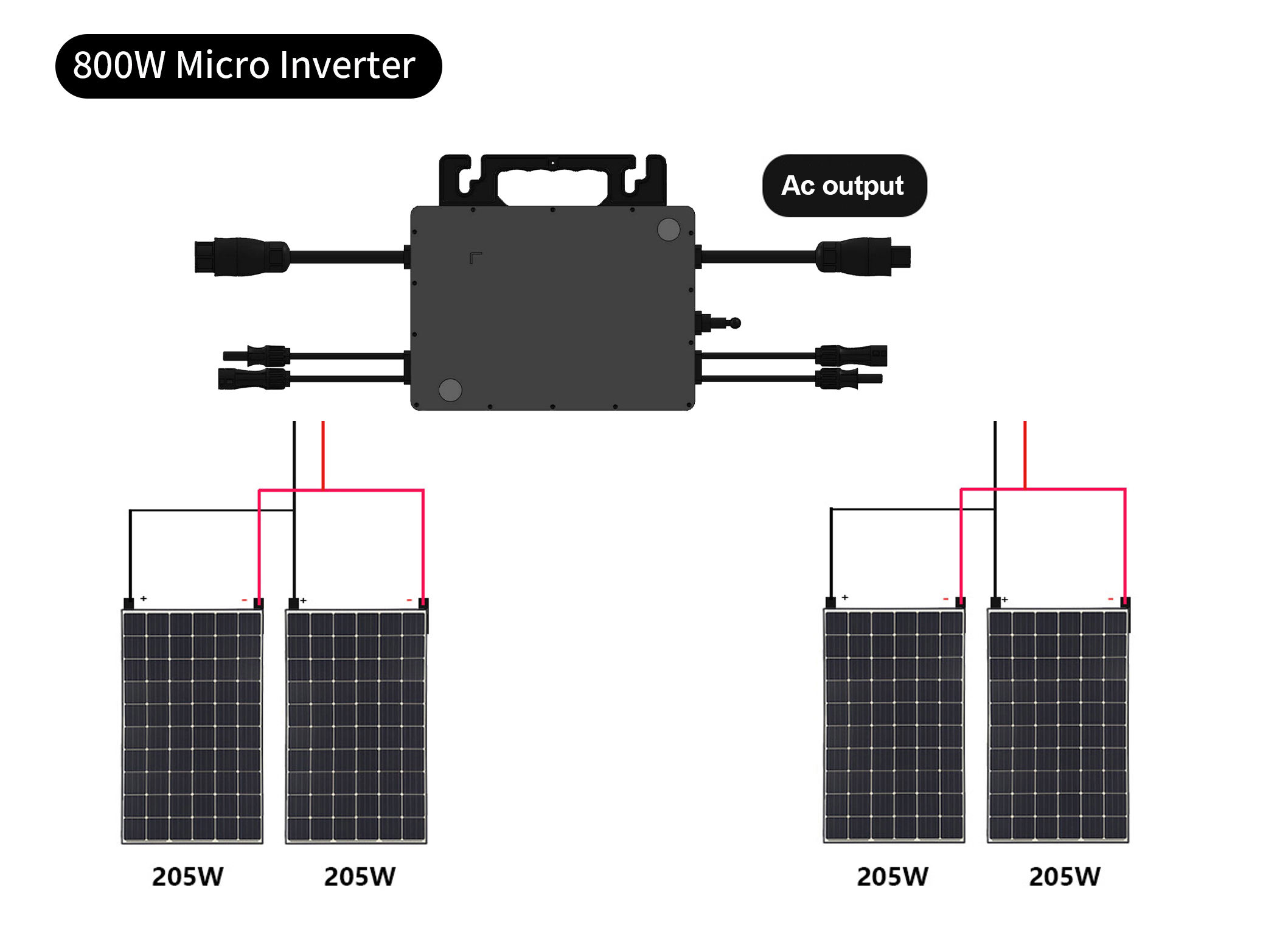 800W Micro Inverter

Ac output

+ -
+ -
+ -
+ -

205W 205W 205W 205W