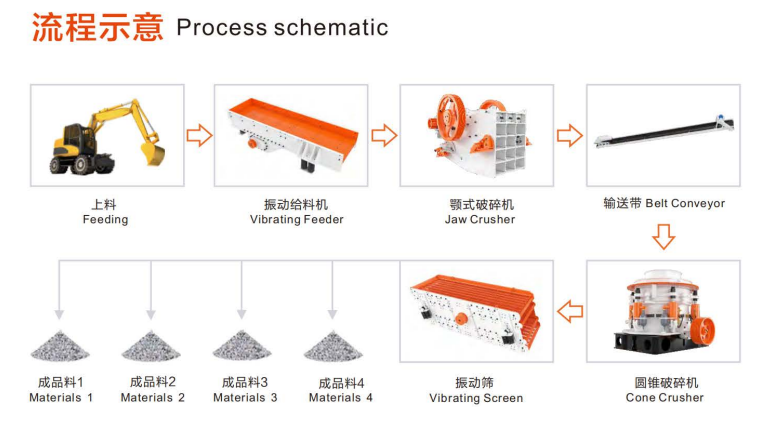 流程示意 Process schematic

上料
Feeding

振动给料机
Vibrating Feeder

颚式破碎机
Jaw Crusher

输送带 Belt Conveyor

圆锥破碎机
Cone Crusher

振动筛
Vibrating Screen

成品料1
Materials 1

成品料2
Materials 2

成品料3
Materials 3

成品料4
Materials 4