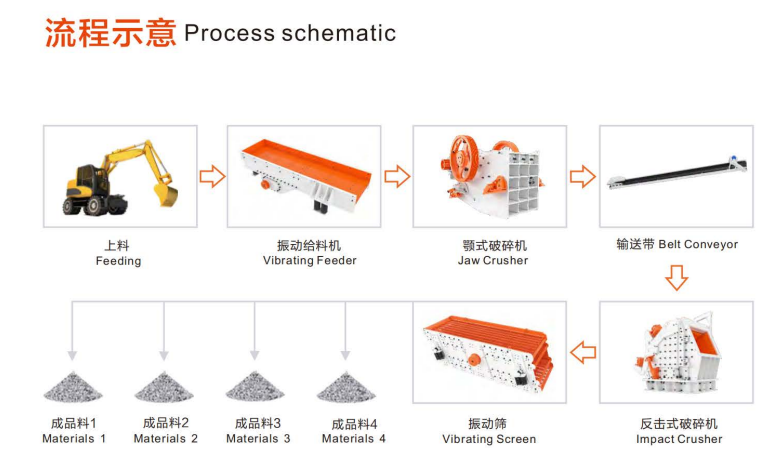 流程示意 Process schematic

上料
Feeding

振动给料机
Vibrating Feeder

颚式破碎机
Jaw Crusher

输送带 Belt Conveyor

反击式破碎机
Impact Crusher

振动筛
Vibrating Screen

成品料1
Materials 1

成品料2
Materials 2

成品料3
Materials 3

成品料4
Materials 4