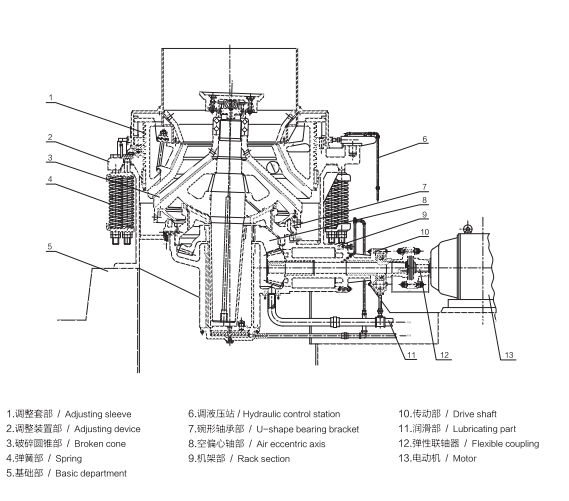 1
2
3
4
5
6
7
8
9
10
11
12
13

1.调整套部 / Adjusting sleeve
2.调整装置部 / Adjusting device
3.破碎圆锥部 / Broken cone
4.弹簧部 / Spring
5.基础部 / Basic department

6.调液压站 / Hydraulic control station
7.碗形轴承部 / U-shape bearing bracket
8.空偏心轴部 / Air eccentric axis
9.机架部 / Rack section

10.传动部 / Drive shaft
11.润滑部 / Lubricating part
12.弹性联轴器 / Flexible coupling
13.电动机 / Motor