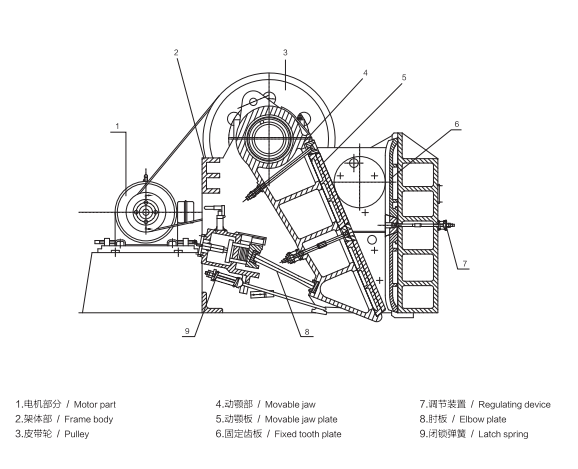 2
3
4
5
1
6
7
9
8

1.电机部分 / Motor part
2.架体部 / Frame body
3.皮带轮 / Pulley

4.动颚部 / Movable jaw
5.动颚板 / Movable jaw plate
6.固定齿板 / Fixed tooth plate

7.调节装置 / Regulating device
8.肘板 / Elbow plate
9.闭锁弹簧 / Latch spring