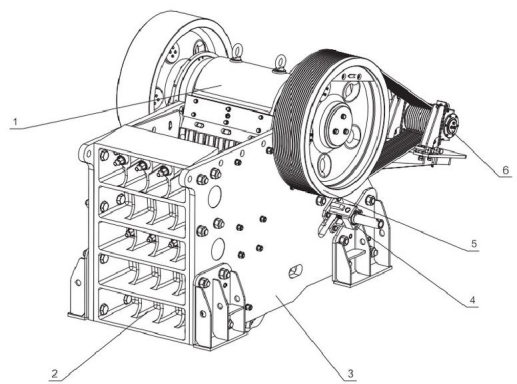 1
6
5
4
2
3