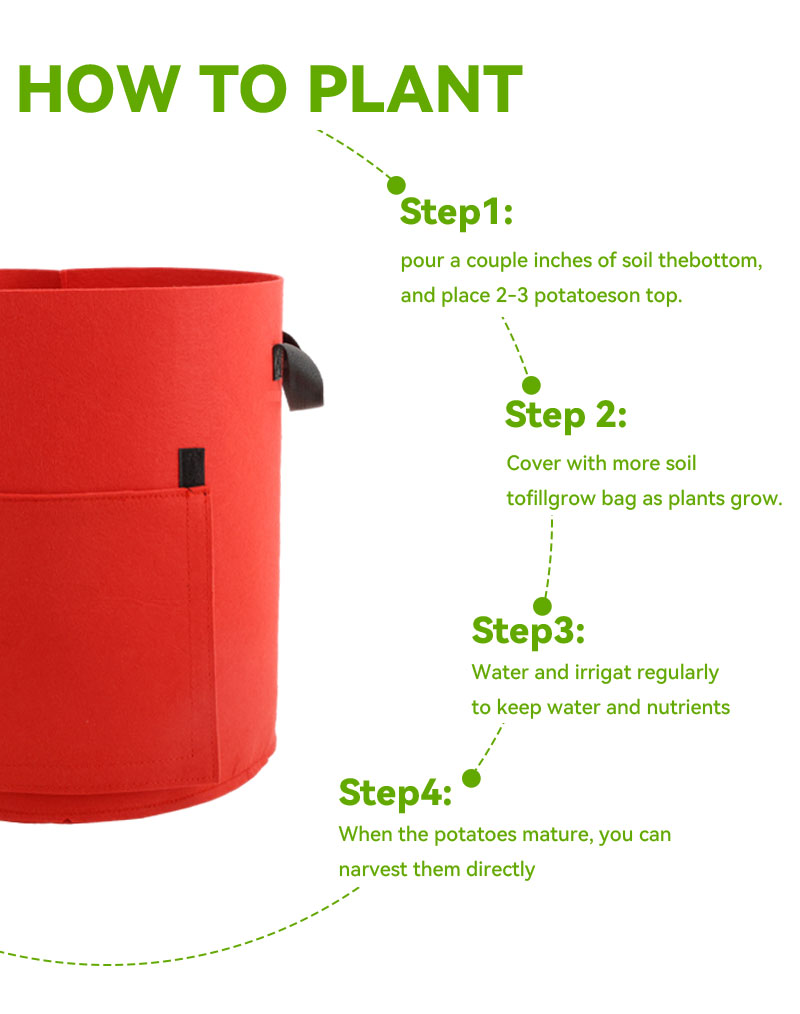 HOW TO PLANT

Step1:

pour a couple inches of soil thebottom, and place 2-3 potatoeson top.

Step 2:

Cover with more soil tofillgrow bag as plants grow.

Step3:

Water and irrigat regularly to keep water and nutrients

Step4:

When the potatoes mature, you can narvest them directly