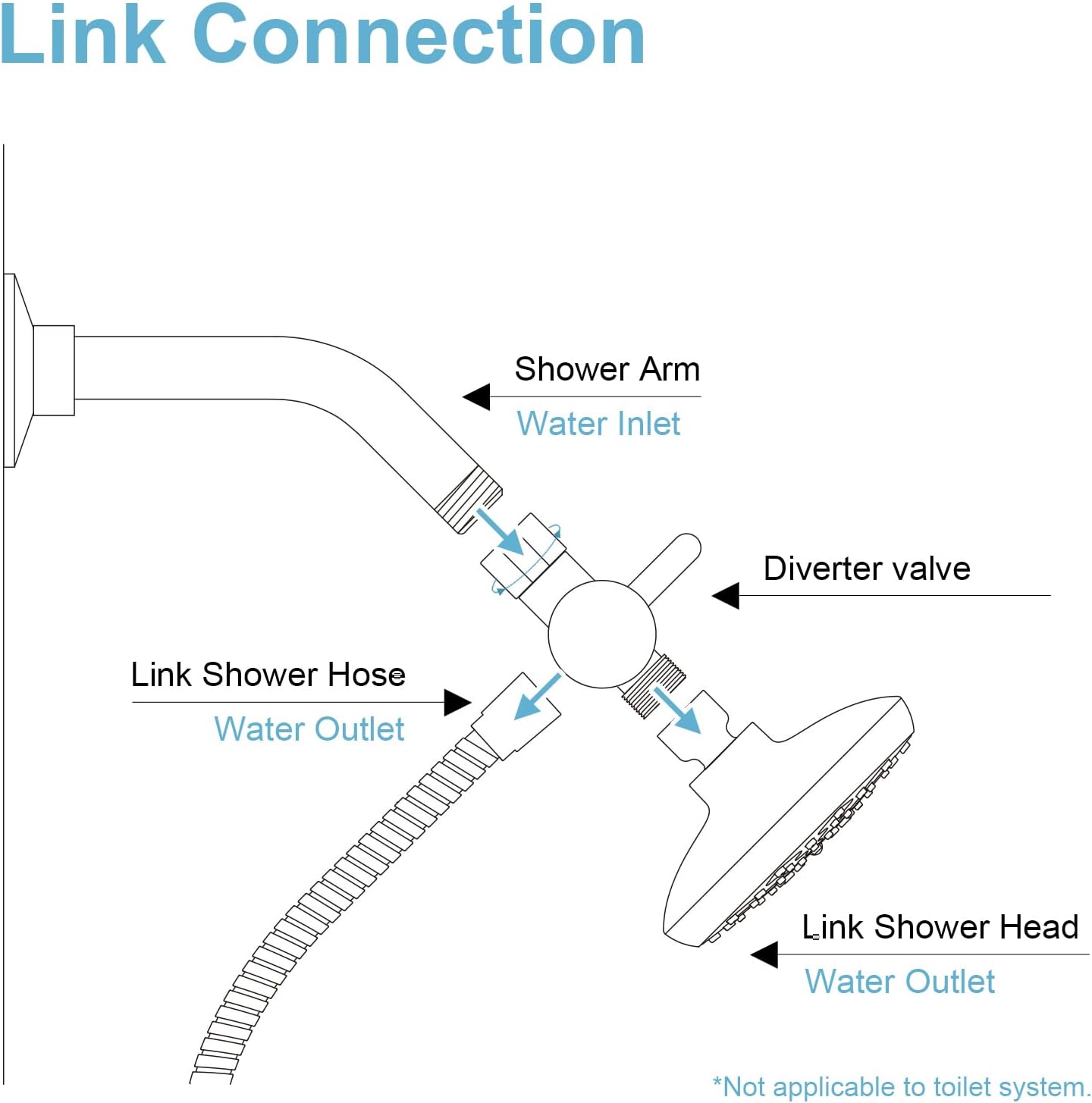 Link Connection

Shower Arm
Water Inlet

Diverter valve

Link Shower Hose
Water Outlet

Link Shower Head
Water Outlet

*Not applicable to toilet system.