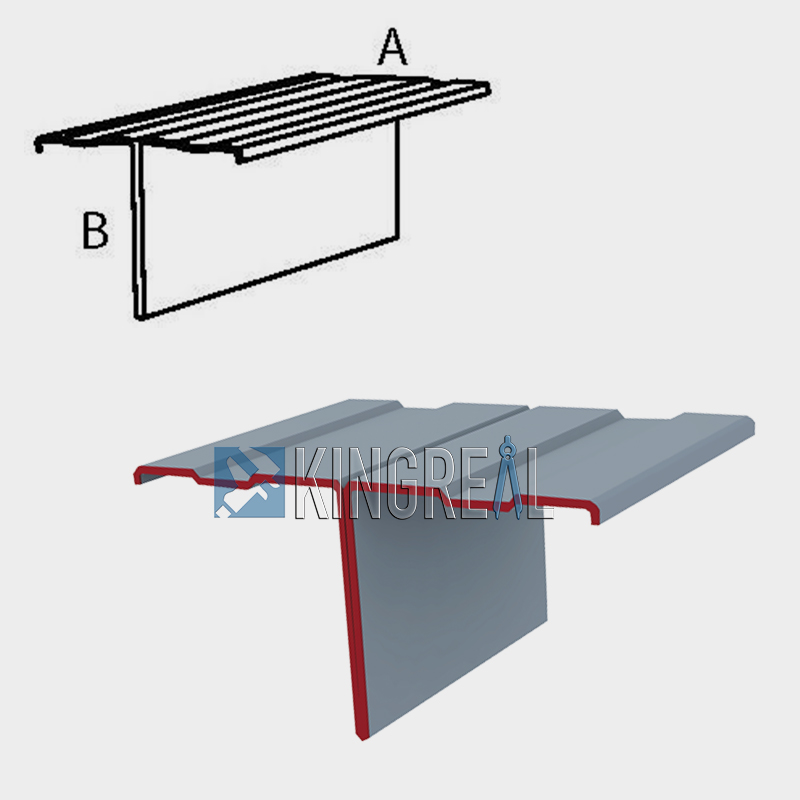 A

B

KINGREAL