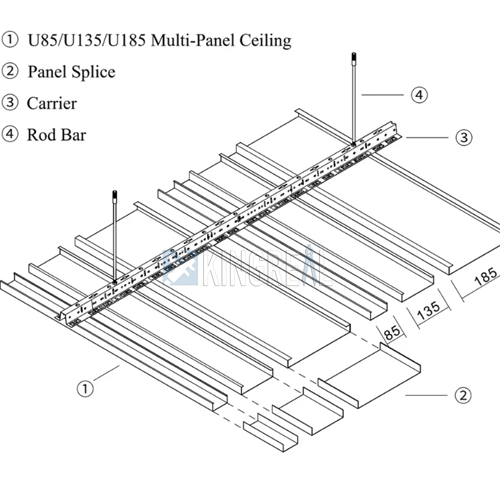 ① U85/U135/U185 Multi-Panel Ceiling
② Panel Splice
③ Carrier
④ Rod Bar

④
③
KINGREAL
185
135
85
①
②