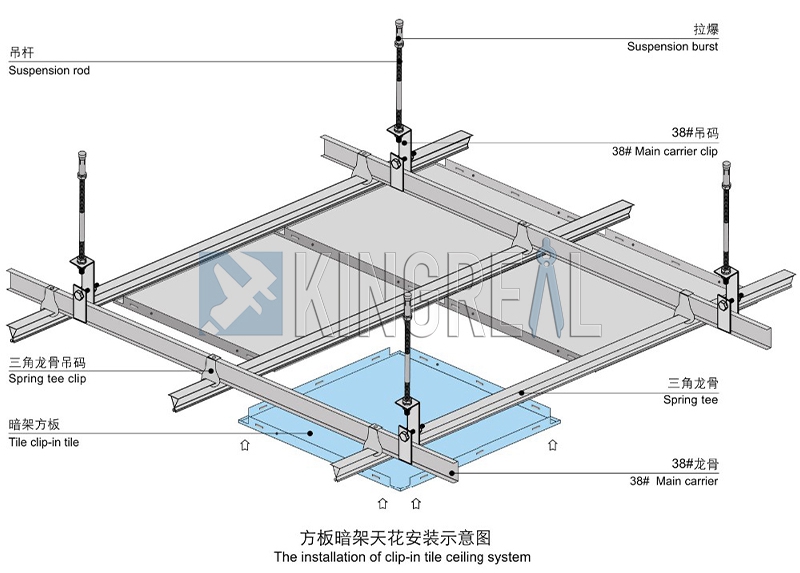 吊杆
Suspension rod

拉爆
Suspension burst

38#吊码
38# Main carrier clip

KINGREAL

三角龙骨吊码
Spring tee clip

暗架方板
Tile clip-in tile

三角龙骨
Spring tee

38#龙骨
38# Main carrier

方板暗架天花安装示意图
The installation of clip-in tile ceiling system