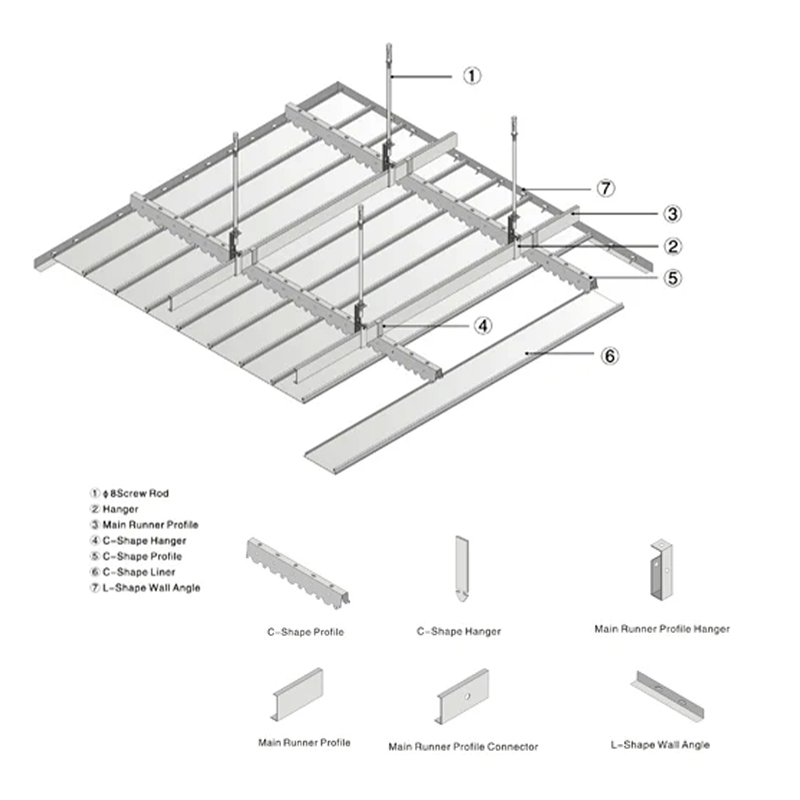 ①
⑦
③
②
⑤
④
⑥

① ϕ8Screw Rod
② Hanger
③ Main Runner Profile
④ C-Shape Hanger
⑤ C-Shape Profile
⑥ C-Shape Liner
⑦ L-Shape Wall Angle

C-Shape Profile
C-Shape Hanger
Main Runner Profile Hanger
Main Runner Profile
Main Runner Profile Connector
L-Shape Wall Angle