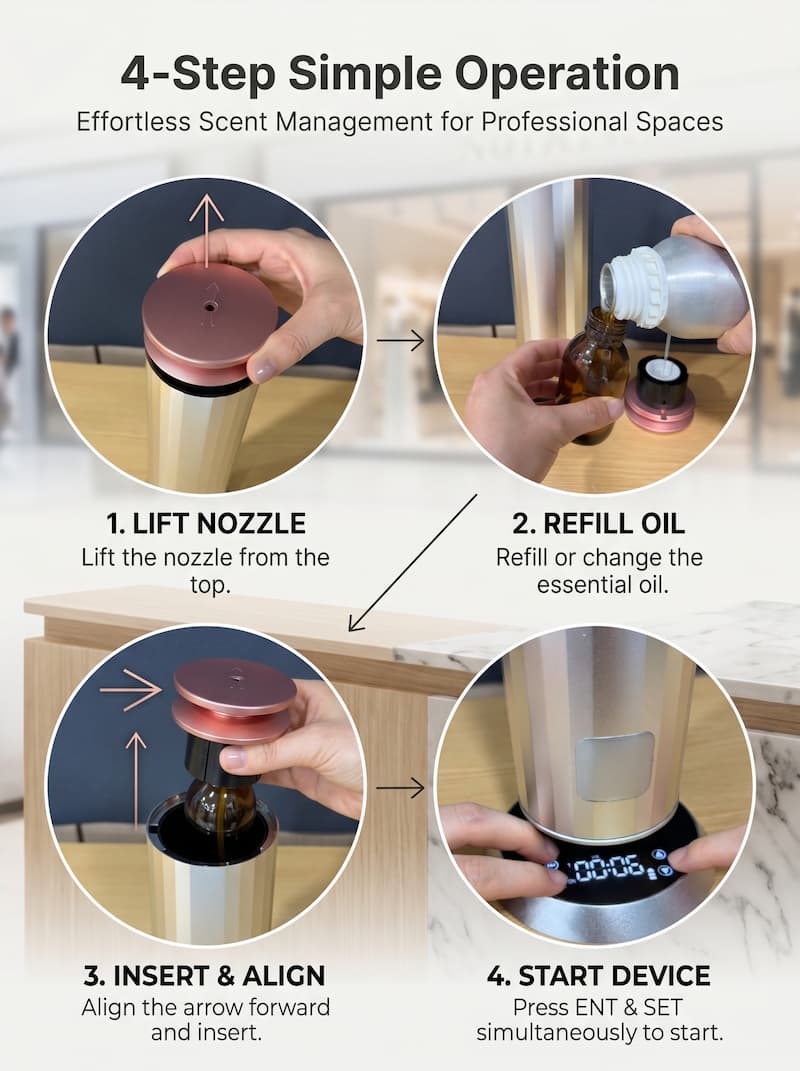 4-Step Simple Operation
Effortless Scent Management for Professional Spaces

1. LIFT NOZZLE
Lift the nozzle from the top.

2. REFILL OIL
Refill or change the essential oil.

00:06

3. INSERT & ALIGN
Align the arrow forward and insert.

4. START DEVICE
Press ENT & SET simultaneously to start.