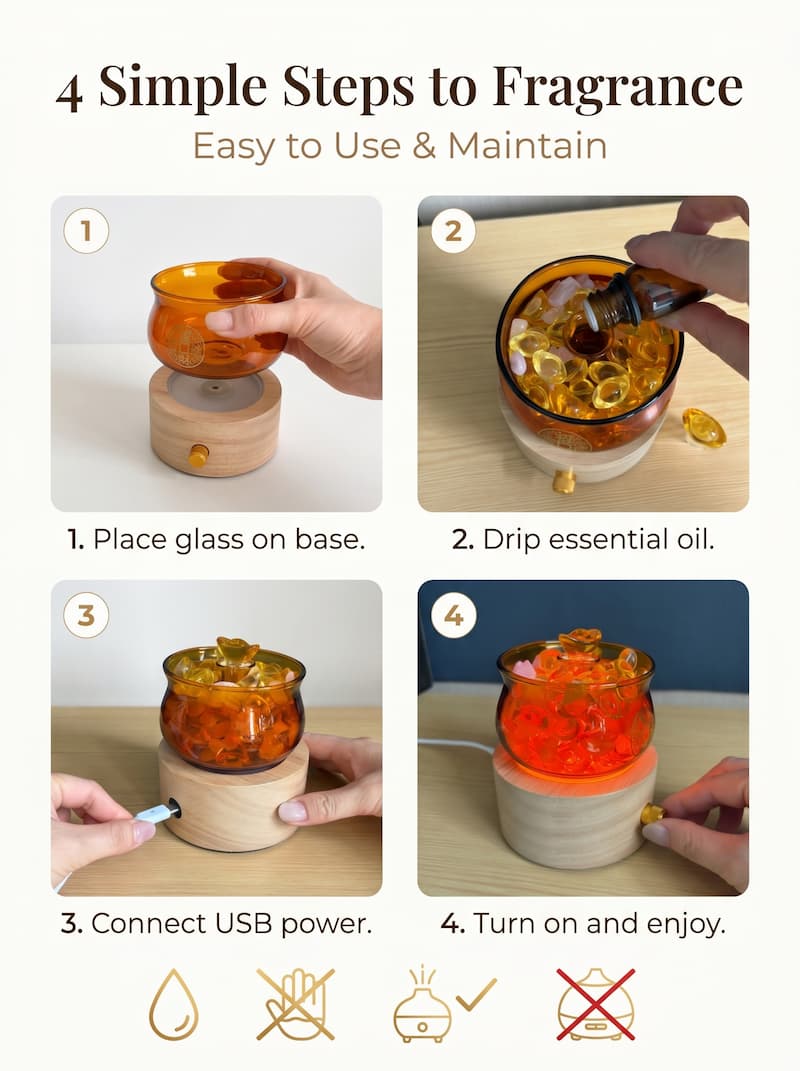 4 Simple Steps to Fragrance

Easy to Use & Maintain

1

1. Place glass on base.

2

2. Drip essential oil.

3

3. Connect USB power.

4

4. Turn on and enjoy.