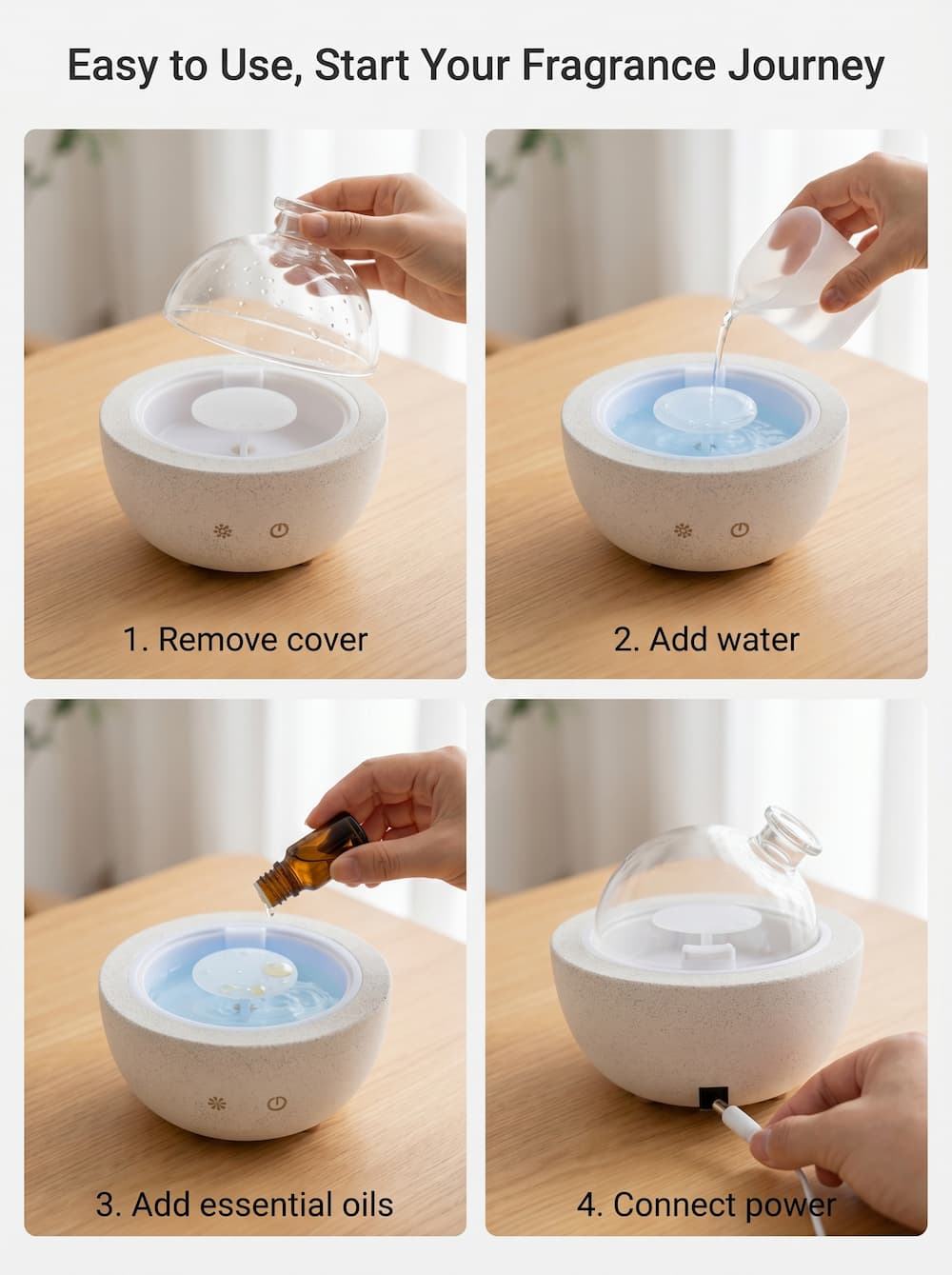 Easy to Use, Start Your Fragrance Journey

1. Remove cover

2. Add water

3. Add essential oils

4. Connect power