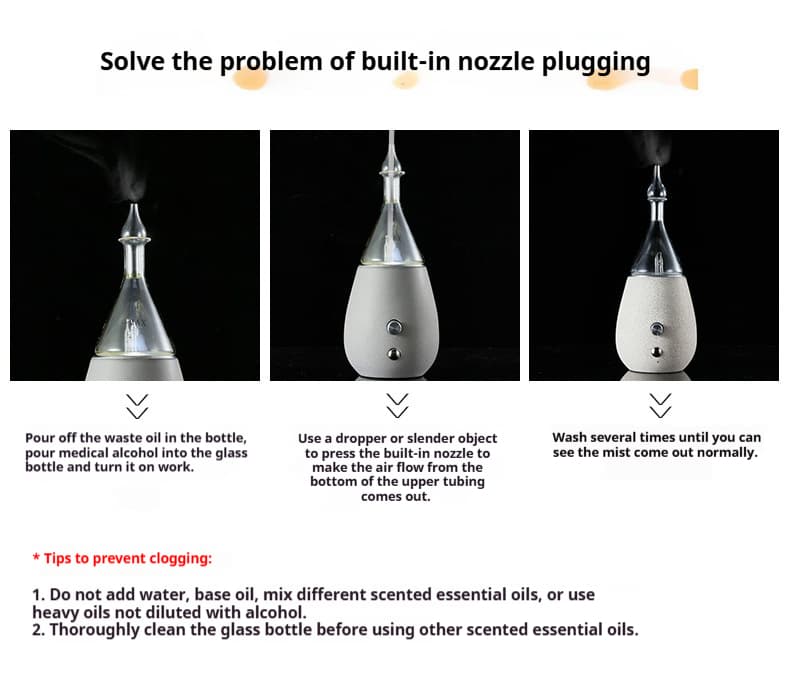 Solve the problem of built-in nozzle plugging

Pour off the waste oil in the bottle, pour medical alcohol into the glass bottle and turn it on work.

Use a dropper or slender object to press the built-in nozzle to make the air flow from the bottom of the upper tubing comes out.

Wash several times until you can see the mist come out normally.

* Tips to prevent clogging:

1. Do not add water, base oil, mix different scented essential oils, or use heavy oils not diluted with alcohol.
2. Thoroughly clean the glass bottle before using other scented essential oils.