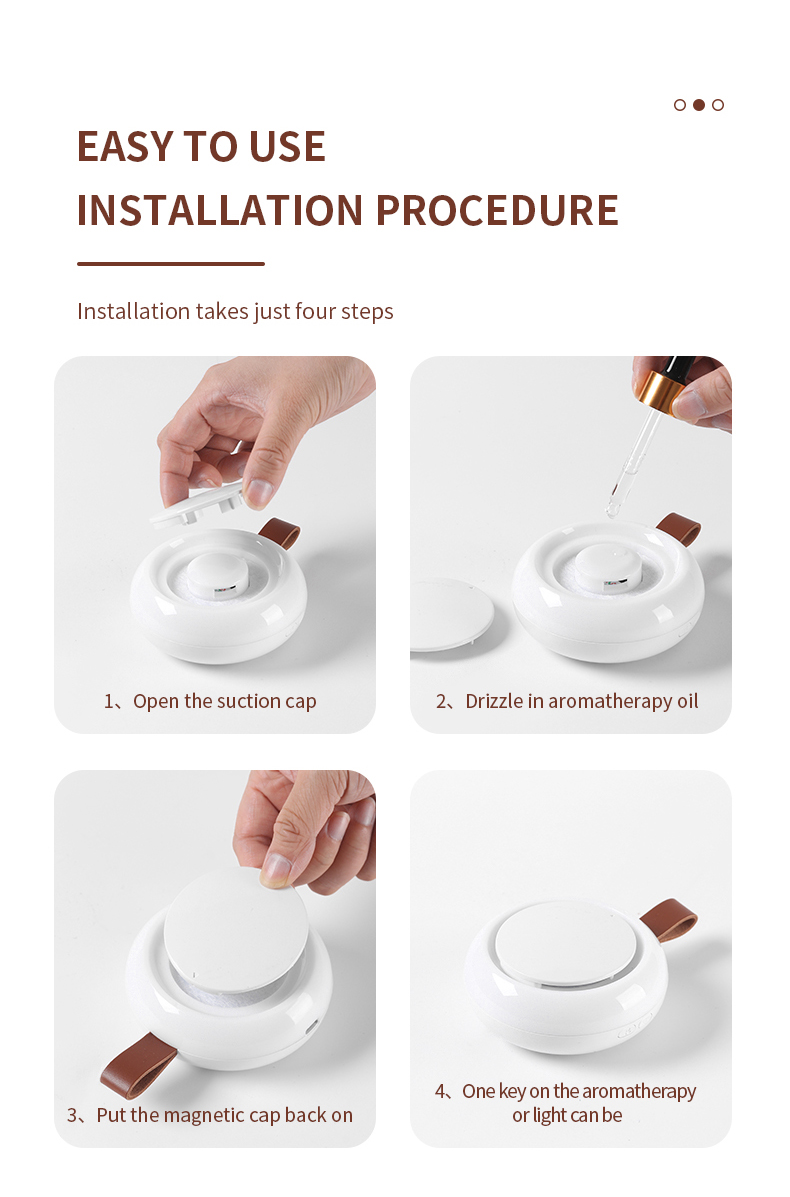 EASY TO USE
INSTALLATION PROCEDURE

Installation takes just four steps

1、Open the suction cap

2、Drizzle in aromatherapy oil

3、Put the magnetic cap back on

4、One key on the aromatherapy or light can be