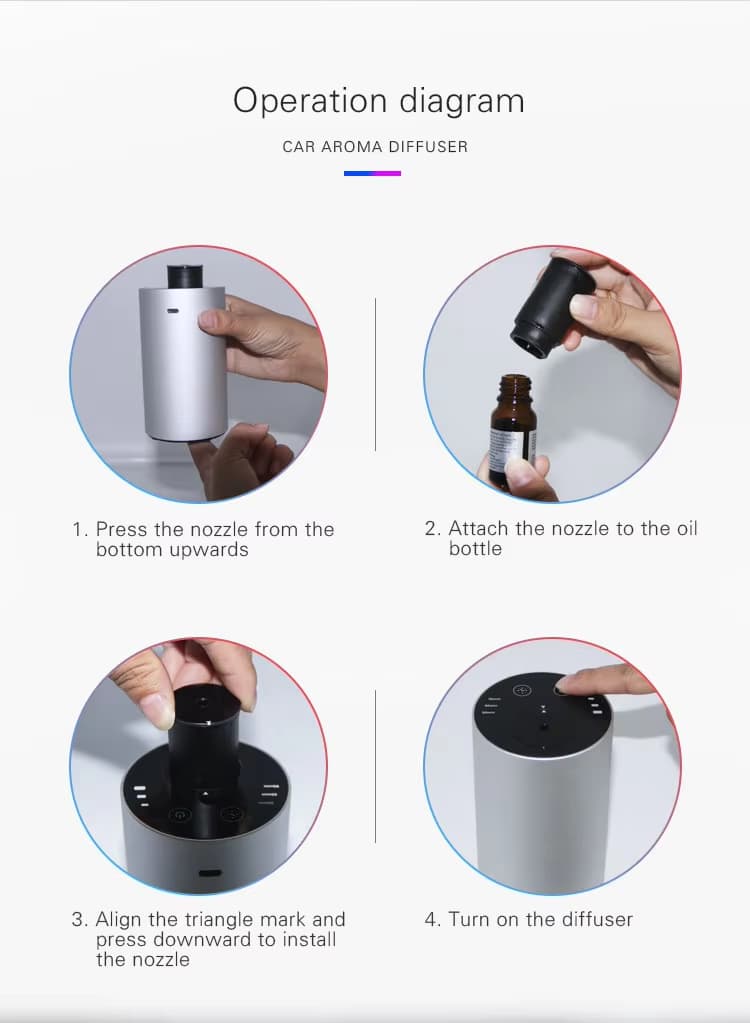 Operation diagram

CAR AROMA DIFFUSER

1. Press the nozzle from the bottom upwards

2. Attach the nozzle to the oil bottle

3. Align the triangle mark and press downward to install the nozzle

4. Turn on the diffuser