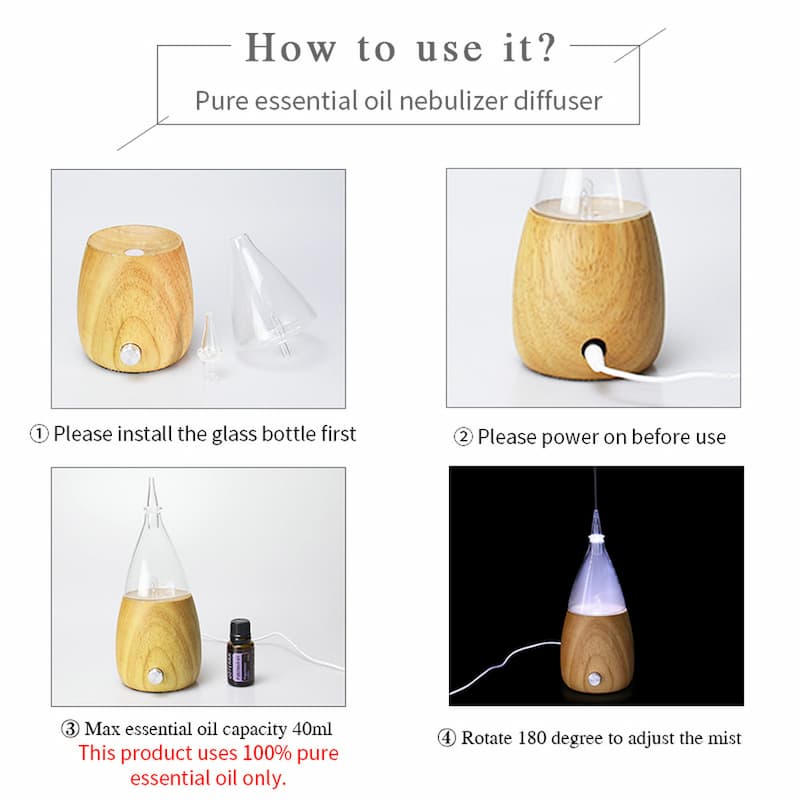 How to use it?

Pure essential oil nebulizer diffuser

① Please install the glass bottle first

② Please power on before use

③ Max essential oil capacity 40ml
This product uses 100% pure essential oil only.

④ Rotate 180 degree to adjust the mist