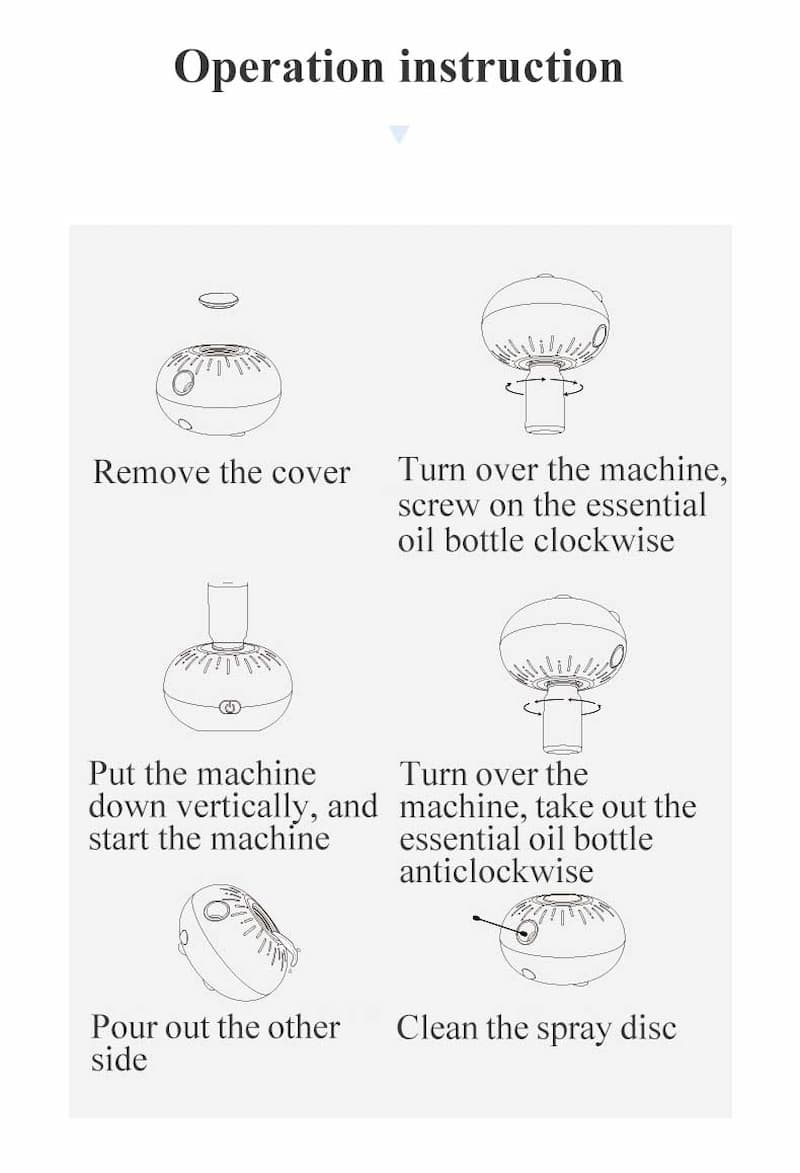 Operation instruction

Remove the cover

Turn over the machine, screw on the essential oil bottle clockwise

Put the machine down vertically, and start the machine

Turn over the machine, take out the essential oil bottle anticlockwise

Pour out the other side

Clean the spray disc