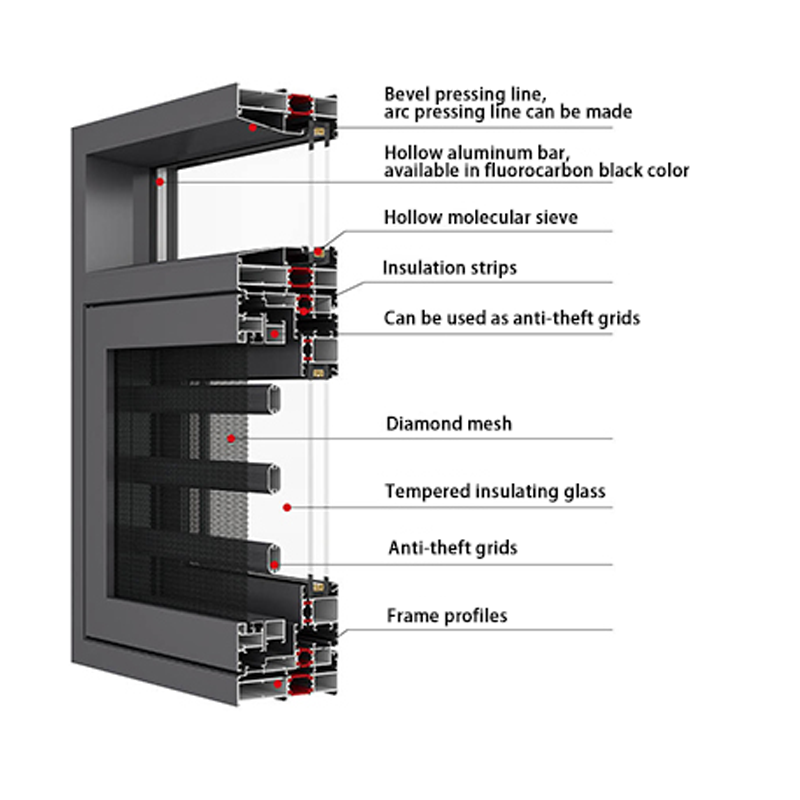 Bevel pressing line,
arc pressing line can be made

Hollow aluminum bar,
available in fluorocarbon black color

Hollow molecular sieve

Insulation strips

Can be used as anti-theft grids

Diamond mesh

Tempered insulating glass

Anti-theft grids

Frame profiles