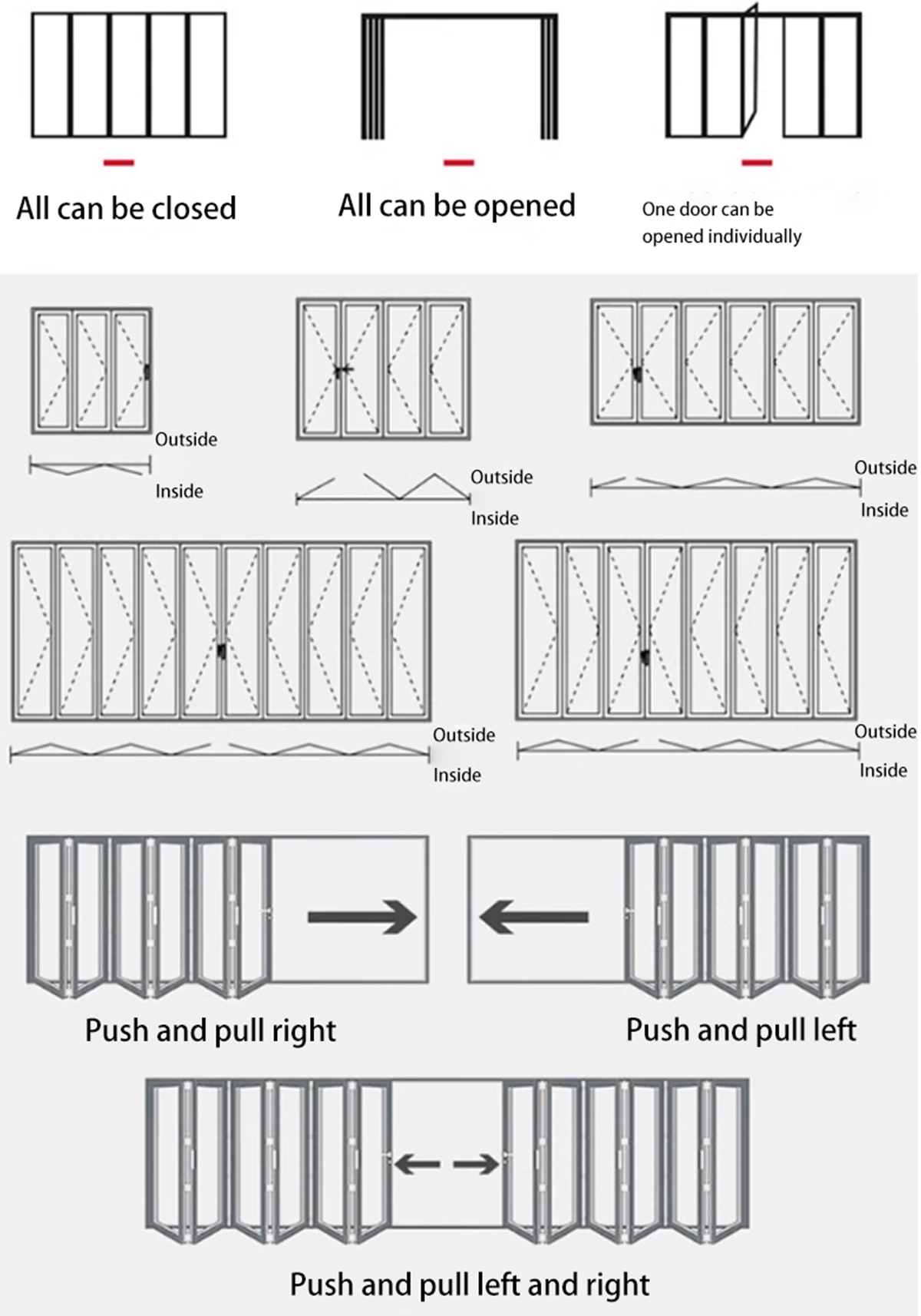 All can be closed

All can be opened

One door can be opened individually

Outside
Inside

Outside
Inside

Outside
Inside

Outside
Inside

Outside
Inside

Push and pull right

Push and pull left

Push and pull left and right