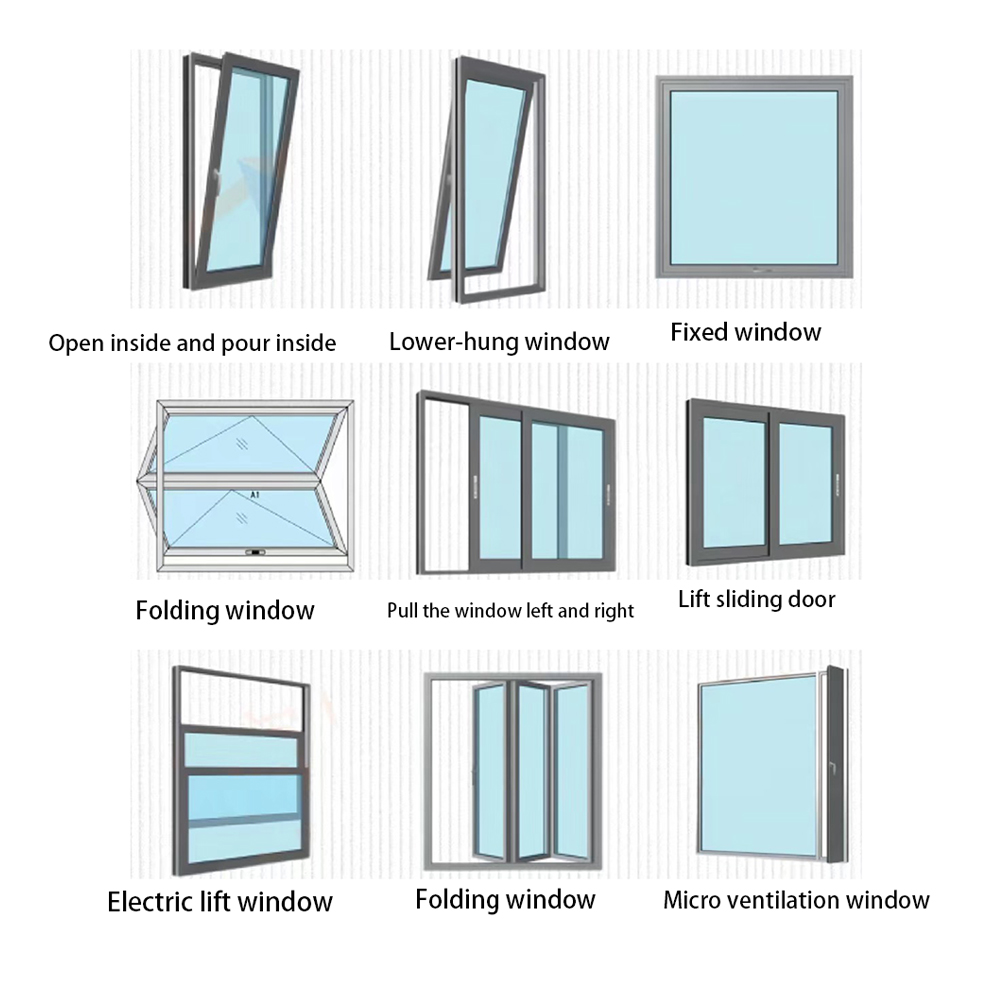 Open inside and pour inside

Lower-hung window

Fixed window

A1

Folding window

Pull the window left and right

Lift sliding door

Electric lift window

Folding window

Micro ventilation window