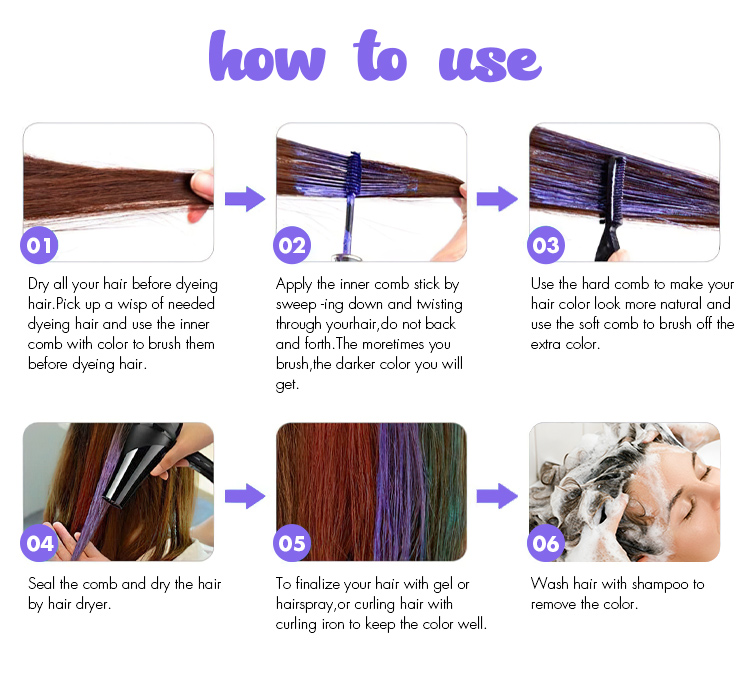 how to use

01
Dry all your hair before dyeing hair.Pick up a wisp of needed dyeing hair and use the inner comb with color to brush them before dyeing hair.

02
Apply the inner comb stick by sweep -ing down and twisting through yourhair,do not back and forth.The moretimes you brush,the darker color you will get.

03
Use the hard comb to make your hair color look more natural and use the soft comb to brush off the extra color.

04
Seal the comb and dry the hair by hair dryer.

05
To finalize your hair with gel or hairspray,or curling hair with curling iron to keep the color well.

06
Wash hair with shampoo to remove the color.