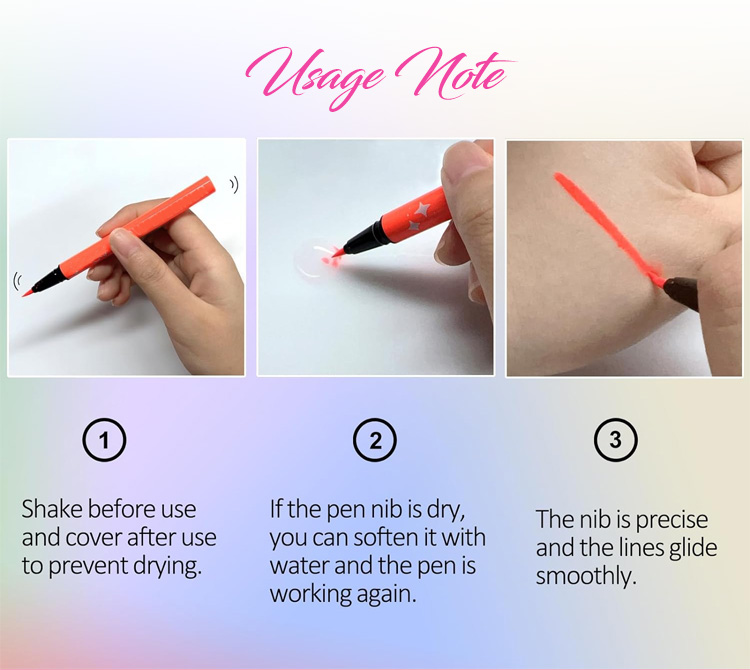 Usage Note

1

Shake before use and cover after use to prevent drying.

2

If the pen nib is dry, you can soften it with water and the pen is working again.

3

The nib is precise and the lines glide smoothly.