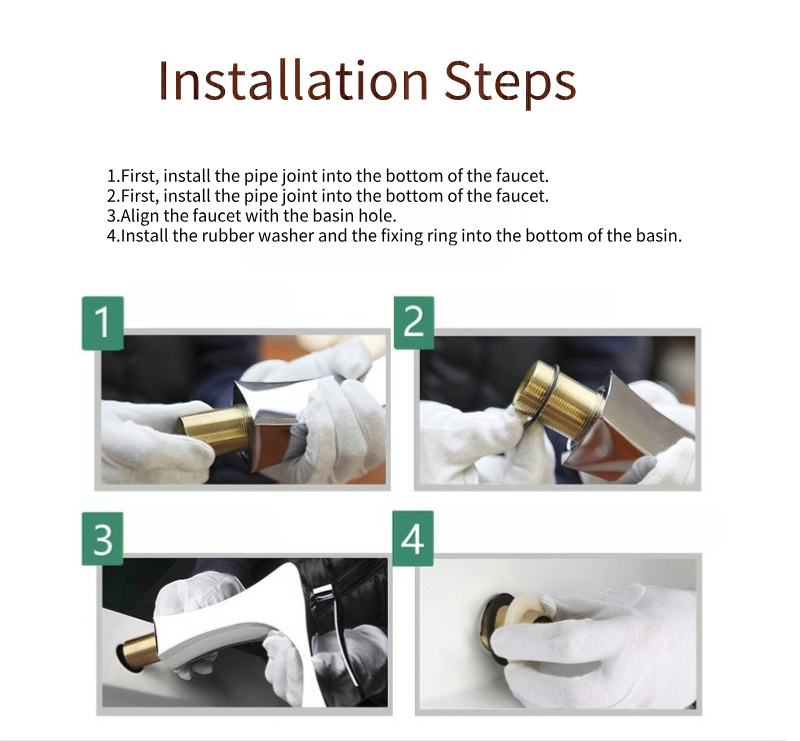 Installation Steps

1.First, install the pipe joint into the bottom of the faucet.
2.First, install the pipe joint into the bottom of the faucet.
3.Align the faucet with the basin hole.
4.Install the rubber washer and the fixing ring into the bottom of the basin.

1

2

3

4