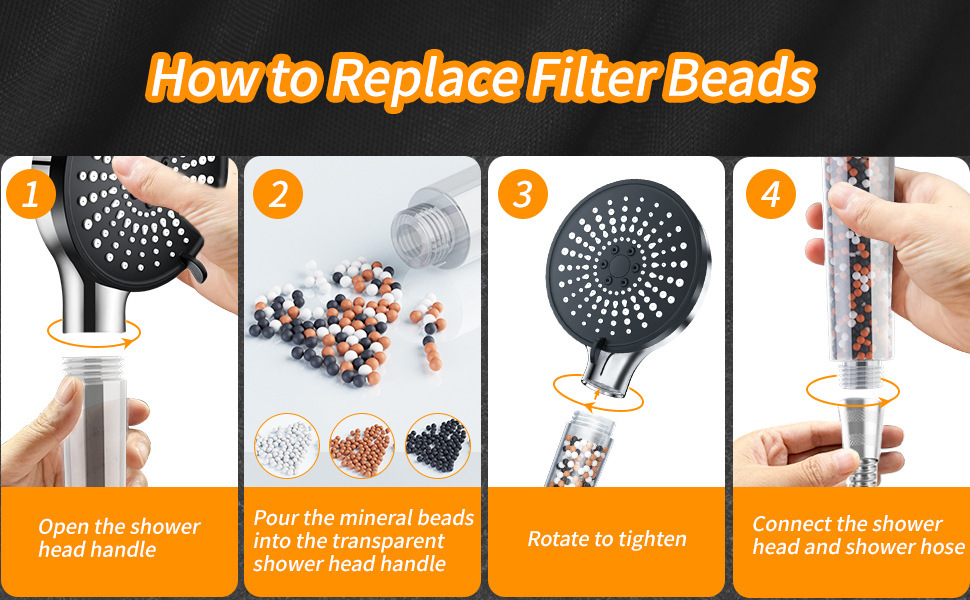 How to Replace Filter Beads

1

Open the shower head handle

2

Pour the mineral beads into the transparent shower head handle

3

Rotate to tighten

4

Connect the shower head and shower hose